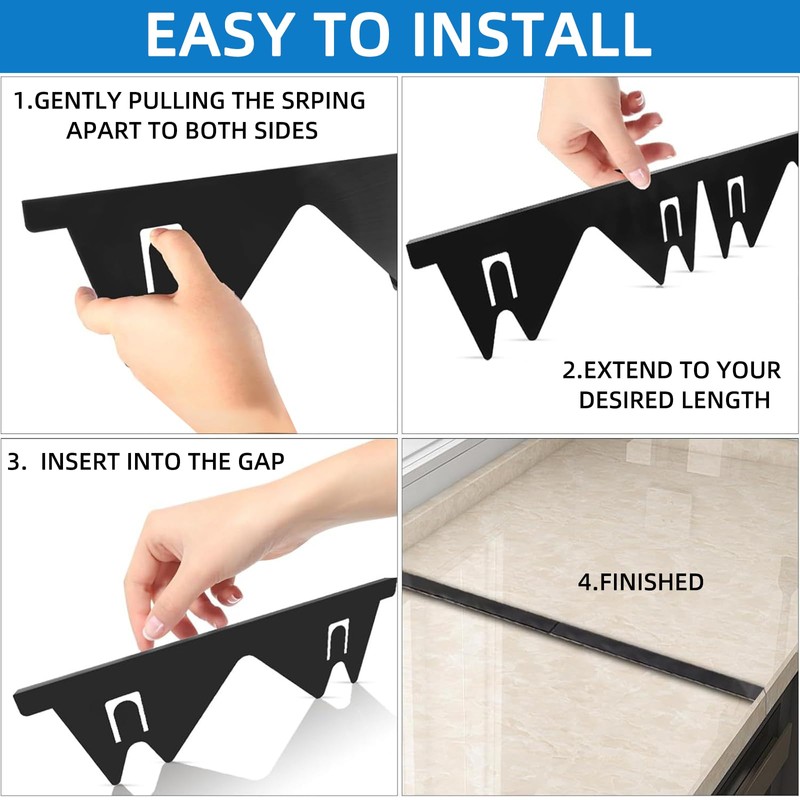 EASY TO INSTALL

1.GENTLY PULLING THE SRPING APART TO BOTH SIDES

2.EXTEND TO YOUR DESIRED LENGTH

3. INSERT INTO THE GAP

4.FINISHED