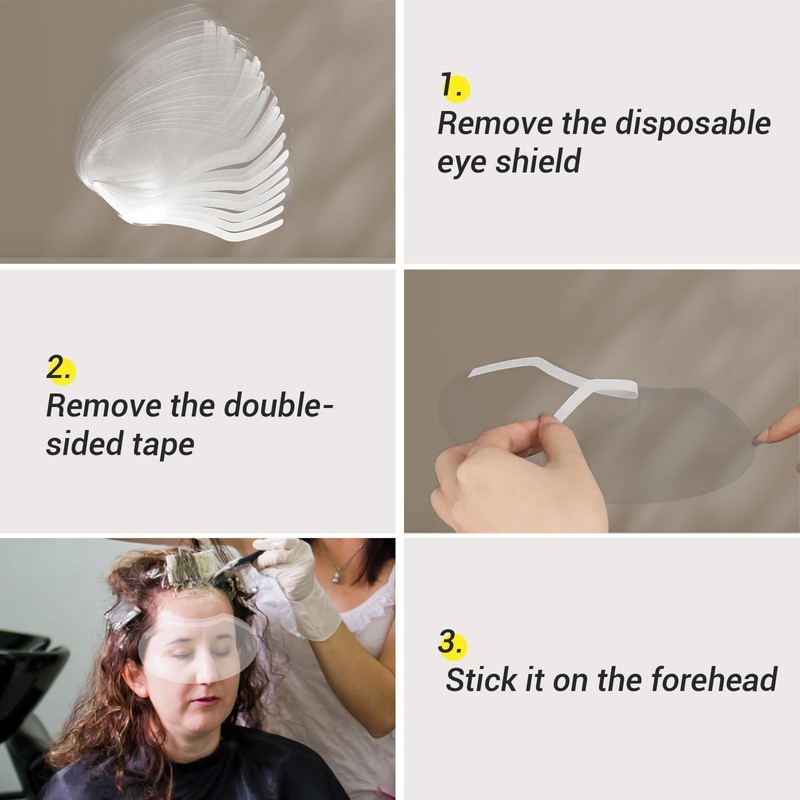 1.
Remove the disposable eye shield

2.
Remove the double-sided tape

3.
Stick it on the forehead