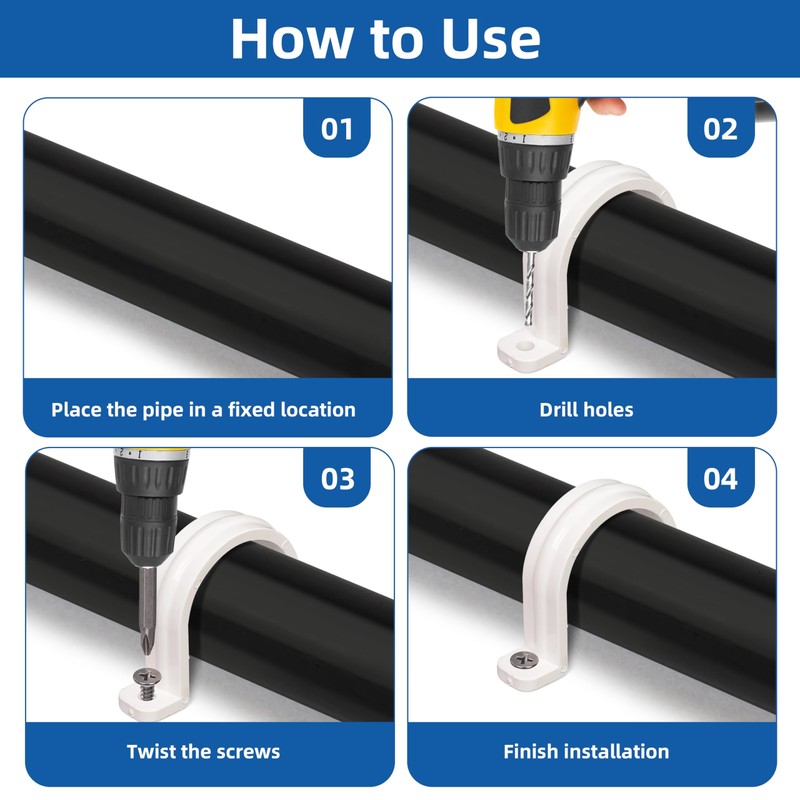 How to Use

01

Place the pipe in a fixed location

02

Drill holes

03

Twist the screws

04

Finish installation