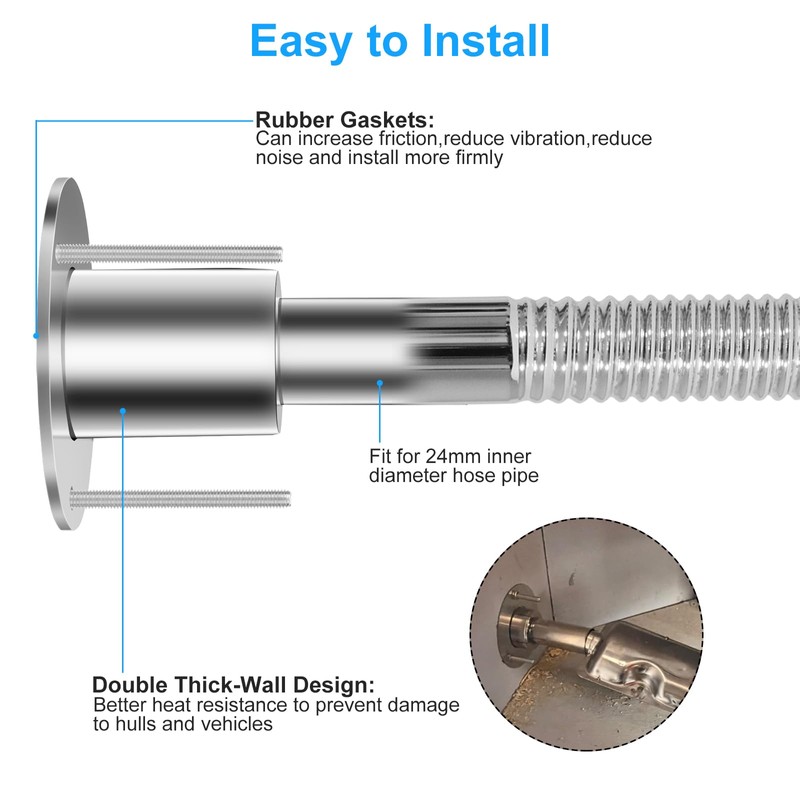 Easy to Install

Rubber Gaskets:
Can increase friction,reduce vibration,reduce noise and install more firmly

Fit for 24mm inner diameter hose pipe

Double Thick-Wall Design:
Better heat resistance to prevent damage to hulls and vehicles