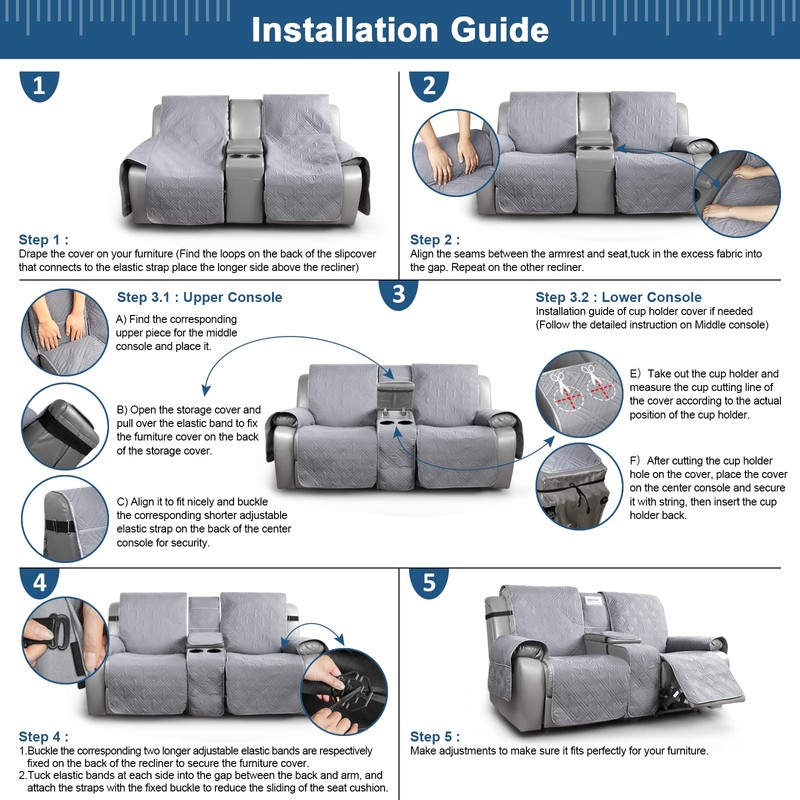 Installation Guide

1

Step 1 :
Drape the cover on your furniture (Find the loops on the back of the slipcover that connects to the elastic strap place the longer side above the recliner)

2

Step 2 :
Align the seams between the armrest and seat,tuck in the excess fabric into the gap. Repeat on the other recliner.

3

Step 3.1 : Upper Console

A) Find the corresponding upper piece for the middle console and place it.

B) Open the storage cover and pull over the elastic band to fix the furniture cover on the back of the storage cover.

C) Align it to fit nicely and buckle the corresponding shorter adjustable elastic strap on the back of the center console for security.

Step 3.2 : Lower Console
Installation guide of cup holder cover if needed
(Follow the detailed instruction on Middle console)

E) Take out the cup holder and measure the cup cutting line of the cover according to the actual position of the cup holder.

F) After cutting the cup holder hole on the cover, place the cover on the center console and secure it with string, then insert the cup holder back.

4

Step 4 :
1.Buckle the corresponding two longer adjustable elastic bands are respectively fixed on the back of the recliner to secure the furniture cover.
2.Tuck elastic bands at each side into the gap between the back and arm, and attach the straps with the fixed buckle to reduce the sliding of the seat cushion.

5

Step 5 :
Make adjustments to make sure it fits perfectly for your furniture.