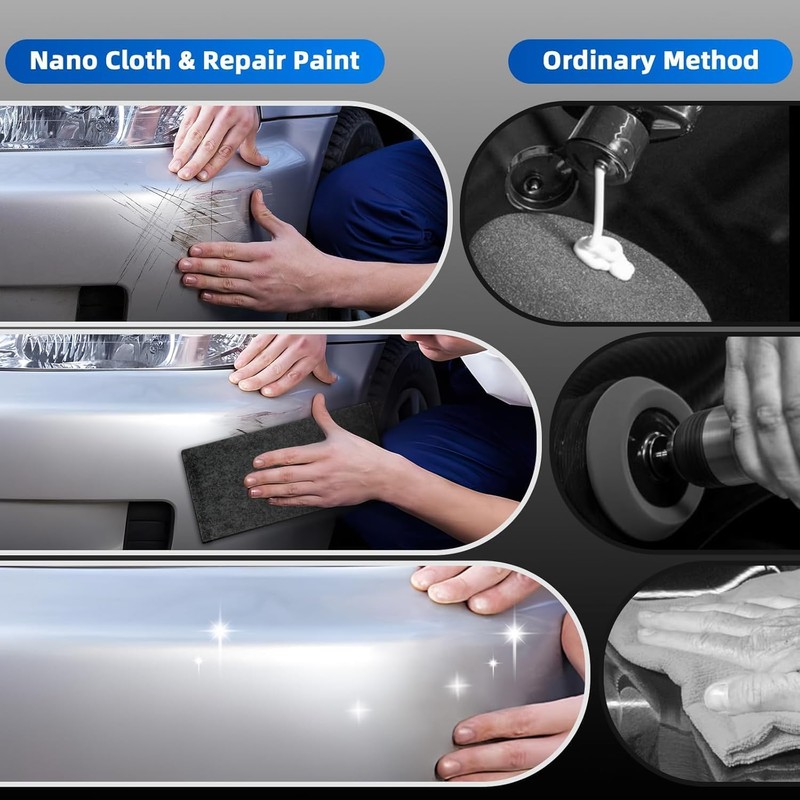 Nano Cloth & Repair Paint

Ordinary Method