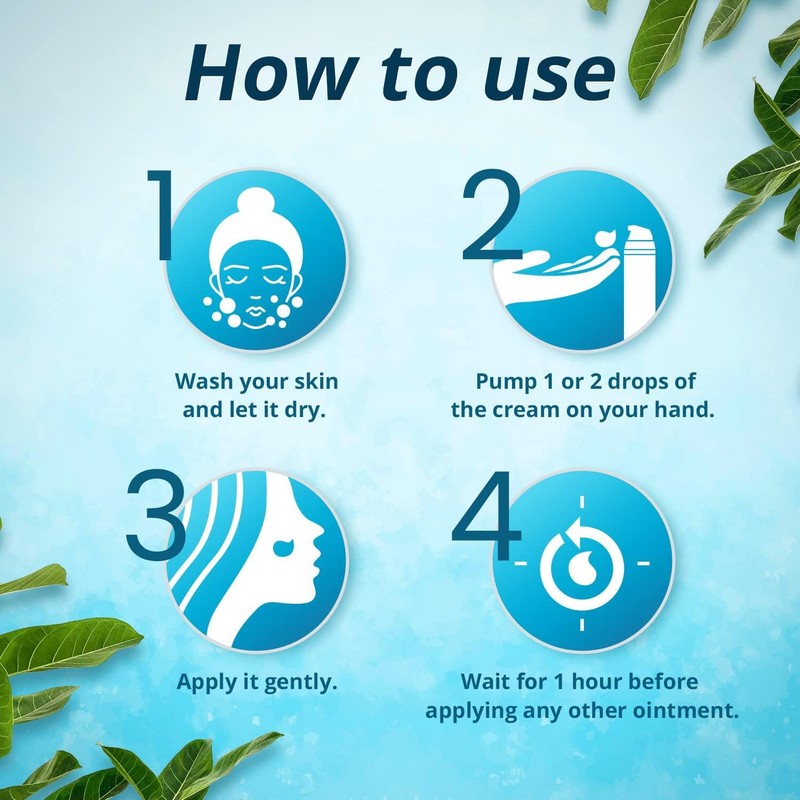 How to use

1

Wash your skin and let it dry.

2

Pump 1 or 2 drops of the cream on your hand.

3

Apply it gently.

4

Wait for 1 hour before applying any other ointment.