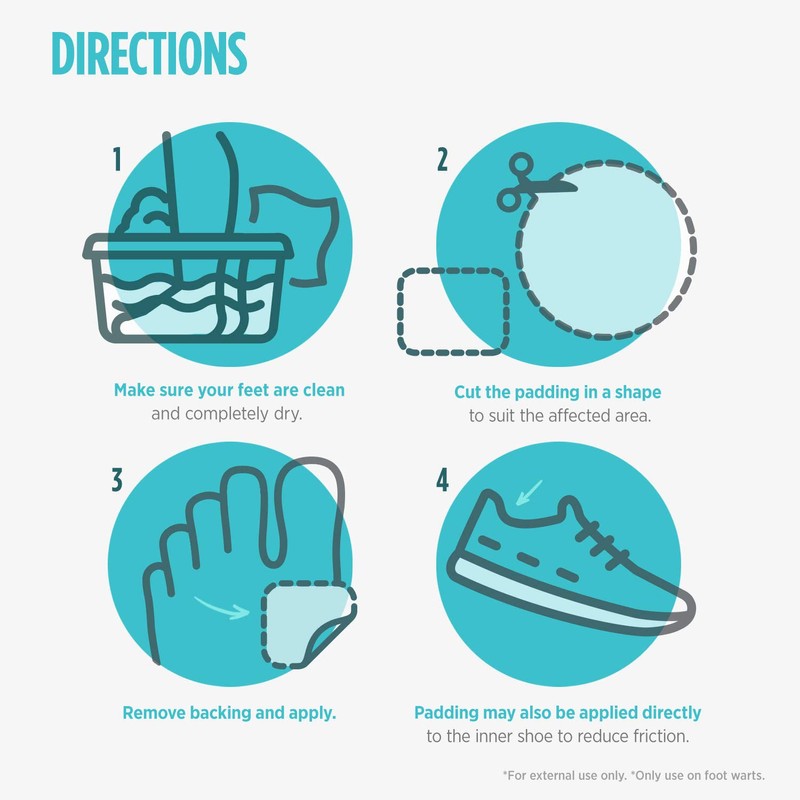 DIRECTIONS

1

Make sure your feet are clean and completely dry.

2

Cut the padding in a shape to suit the affected area.

3

Remove backing and apply.

4

Padding may also be applied directly to the inner shoe to reduce friction.

*For external use only. *Only use on foot warts.