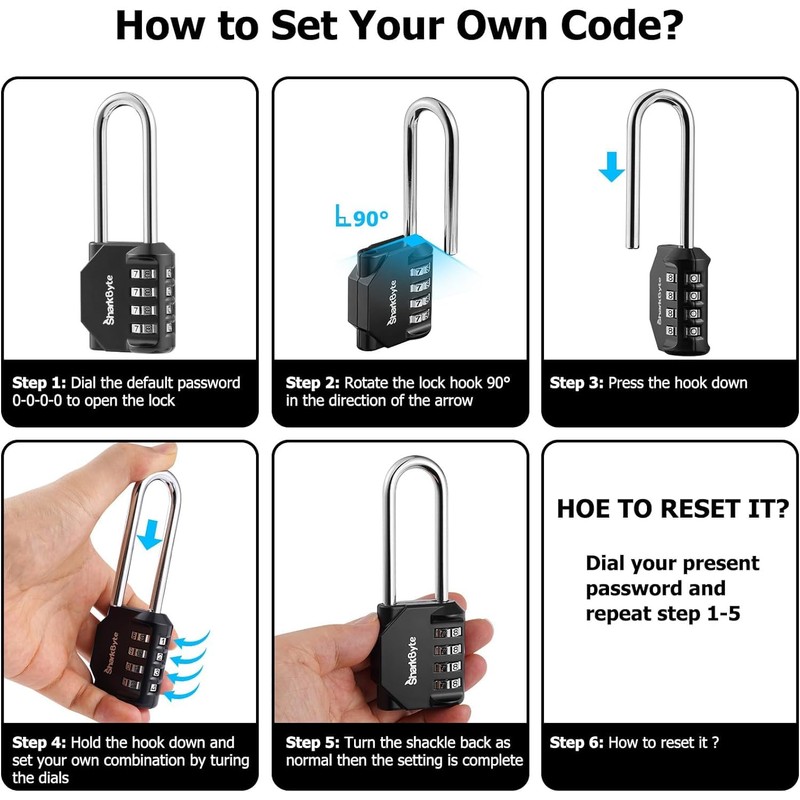 How to Set Your Own Code?

SharkByte

Step 1: Dial the default password 0-0-0-0 to open the lock

90°

SharkByte

Step 2: Rotate the lock hook 90° in the direction of the arrow

SharkByte

Step 3: Press the hook down

SharkByte

Step 4: Hold the hook down and set your own combination by turing the dials

SharkByte

Step 5: Turn the shackle back as normal then the setting is complete

HOE TO RESET IT?

Dial your present password and repeat step 1-5

Step 6: How to reset it ?