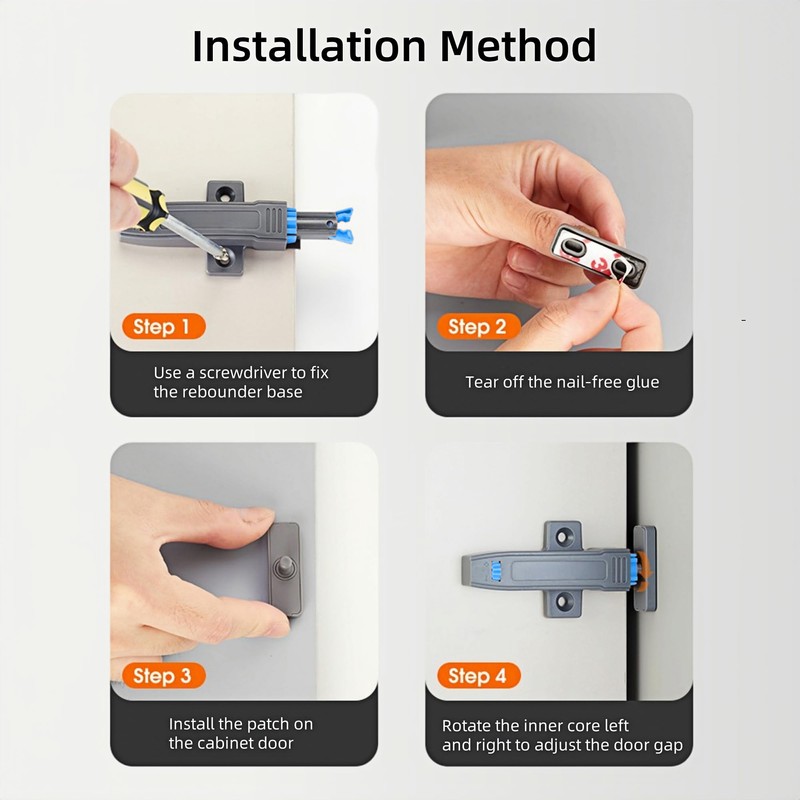 Installation Method

Step 1

Use a screwdriver to fix the rebounder base

Step 2

Tear off the nail-free glue

Step 3

Install the patch on the cabinet door

Step 4

Rotate the inner core left and right to adjust the door gap