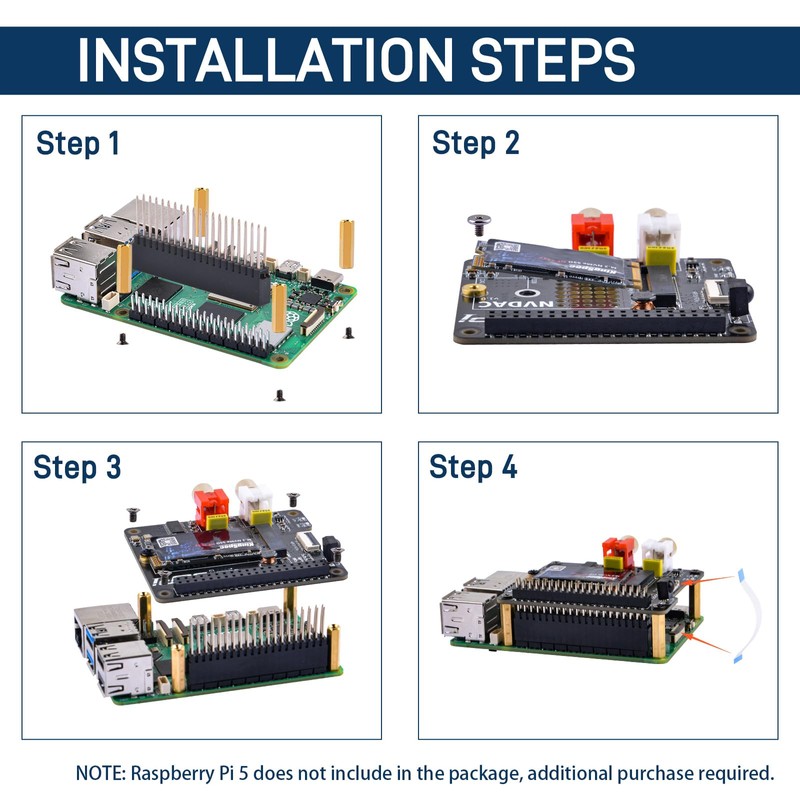 INSTALLATION STEPS

Step 1

Step 2

NVDAC

Step 3

Step 4

NOTE: Raspberry Pi 5 does not include in the package, additional purchase required.