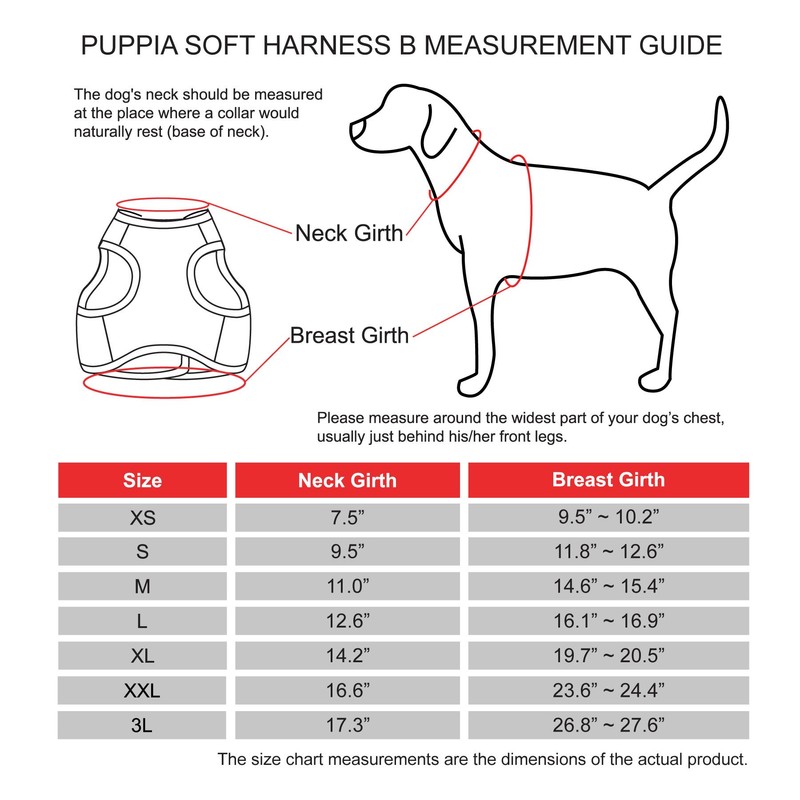 PUPPIA SOFT HARNESS B MEASUREMENT GUIDE

The dog's neck should be measured at the place where a collar would naturally rest (base of neck).

Neck Girth

Breast Girth

Please measure around the widest part of your dog's chest, usually just behind his/her front legs.

| Size | Neck Girth | Breast Girth |
|---|---|---|
| XS | 7.5” | 9.5” ~ 10.2” |
| S | 9.5” | 11.8” ~ 12.6” |
| M | 11.0” | 14.6” ~ 15.4” |
| L | 12.6” | 16.1” ~ 16.9” |
| XL | 14.2” | 19.7” ~ 20.5” |
| XXL | 16.6” | 23.6” ~ 24.4” |
| 3L | 17.3” | 26.8” ~ 27.6” |

The size chart measurements are the dimensions of the actual product.