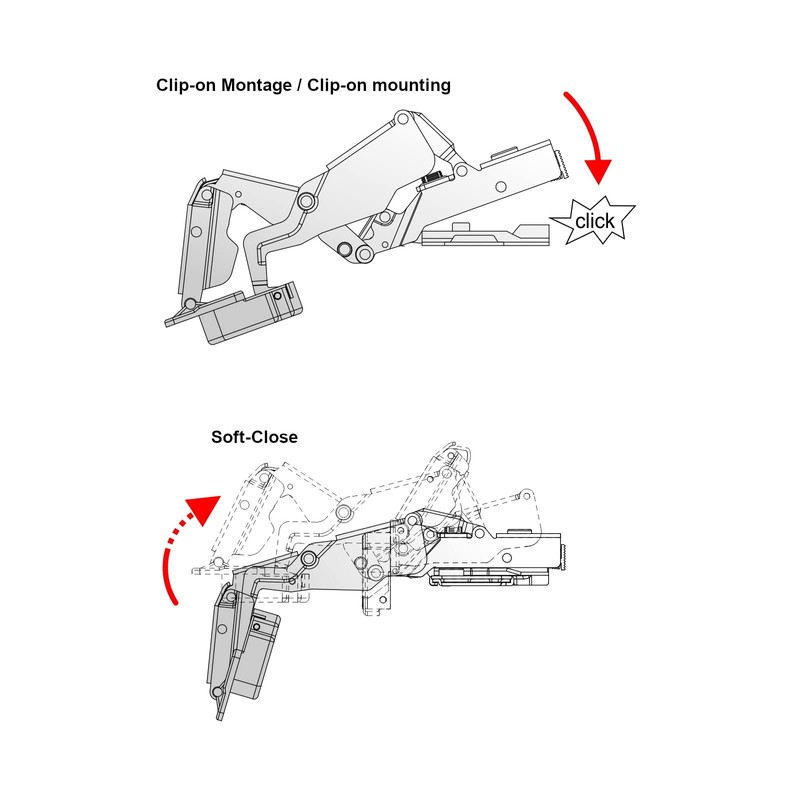 Clip-on Montage / Clip-on mounting

click

Soft-Close