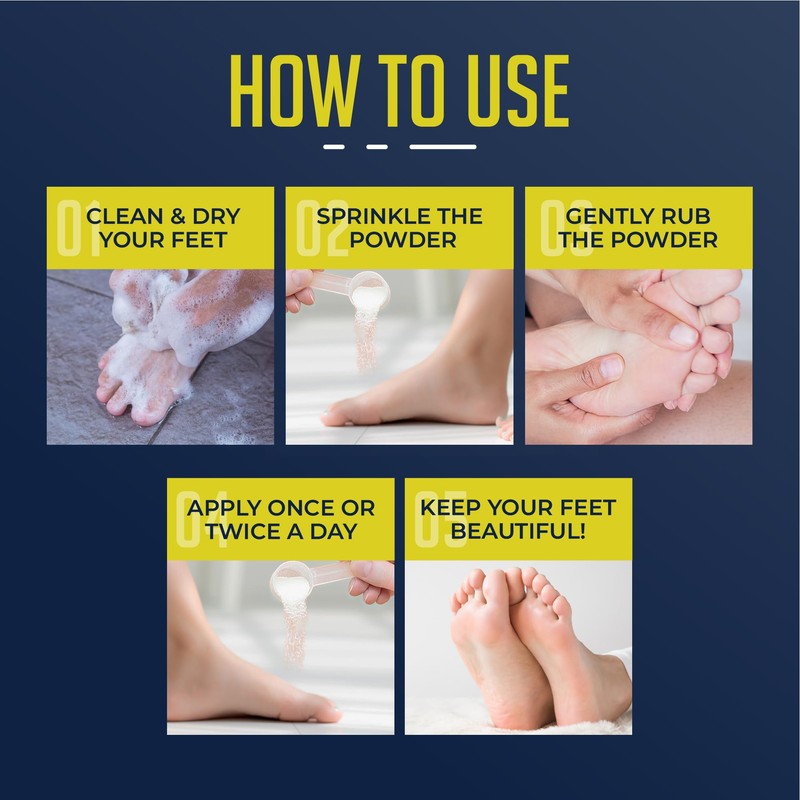 HOW TO USE

01 CLEAN & DRY YOUR FEET

02 SPRINKLE THE POWDER

03 GENTLY RUB THE POWDER

04 APPLY ONCE OR TWICE A DAY

05 KEEP YOUR FEET BEAUTIFUL!