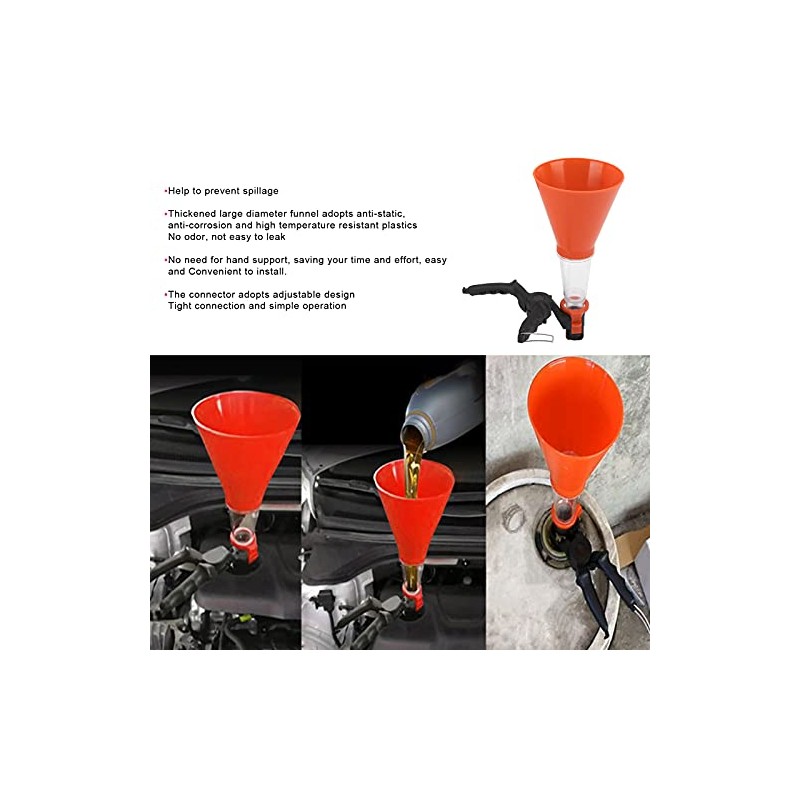 •Help to prevent spillage

•Thickened large diameter funnel adopts anti-static, anti-corrosion and high temperature resistant plastics No odor, not easy to leak

•No need for hand support, saving your time and effort, easy and Convenient to install.

•The connector adopts adjustable design Tight connection and simple operation