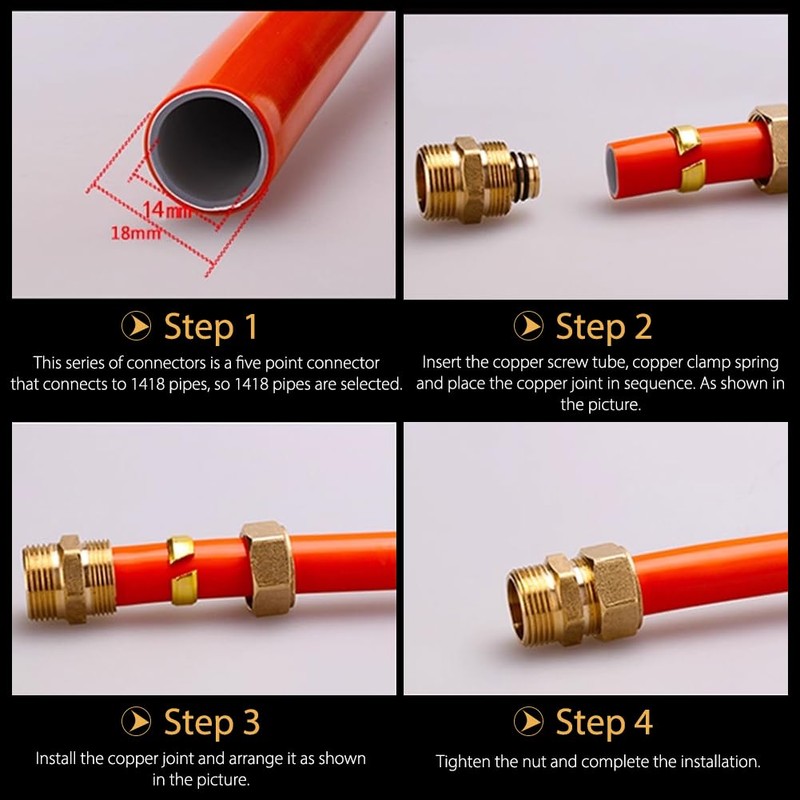 14mm
18mm

Step 1

This series of connectors is a five point connector that connects to 1418 pipes, so 1418 pipes are selected.

Step 2

Insert the copper screw tube, copper clamp spring and place the copper joint in sequence. As shown in the picture.

Step 3

Install the copper joint and arrange it as shown in the picture.

Step 4

Tighten the nut and complete the installation.