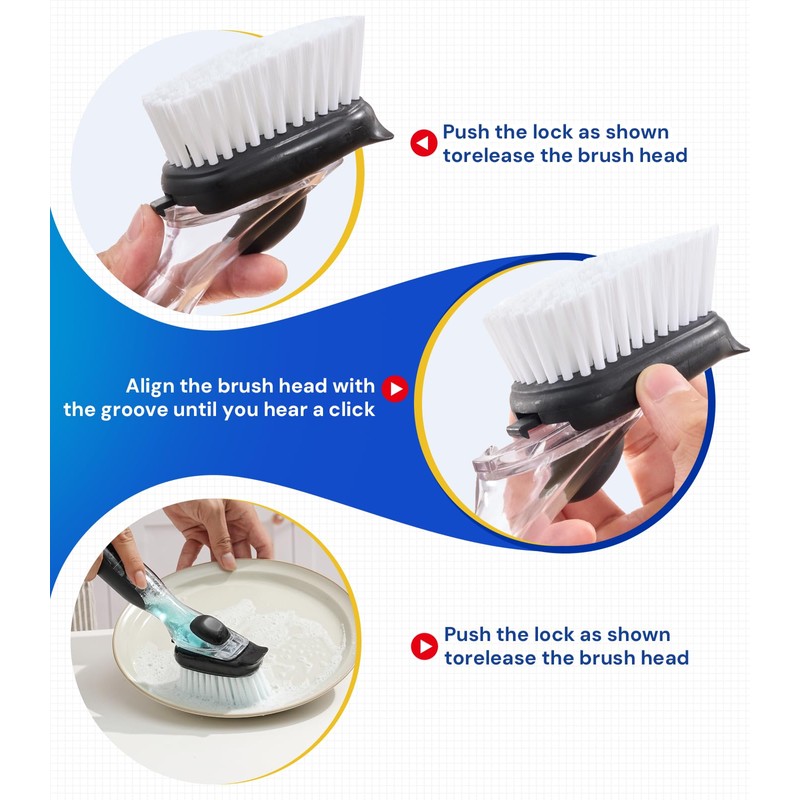 Push the lock as shown torelease the brush head

Align the brush head with the groove until you hear a click

Push the lock as shown torelease the brush head