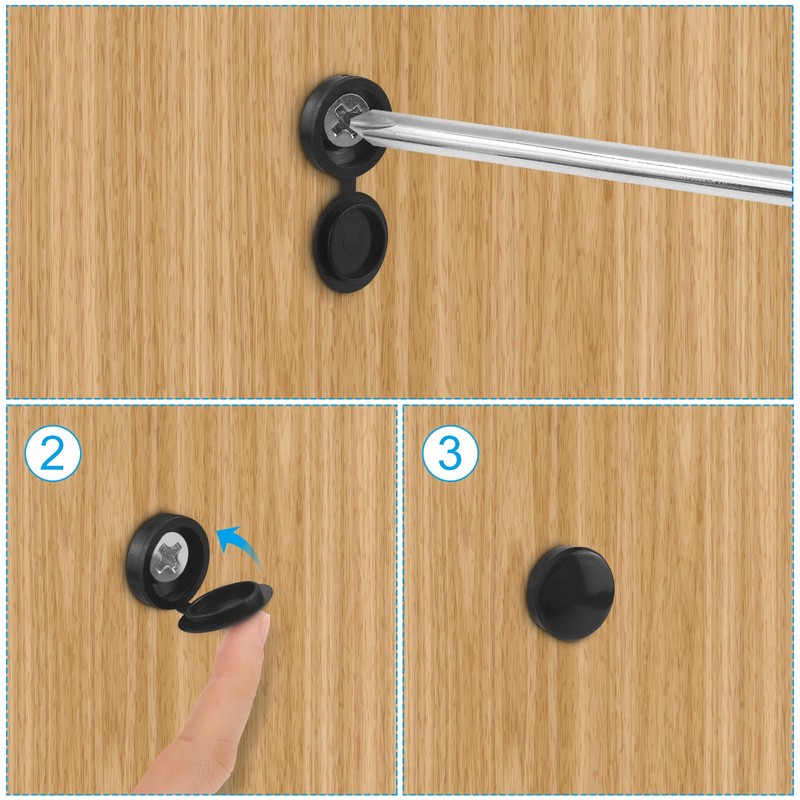 2

3