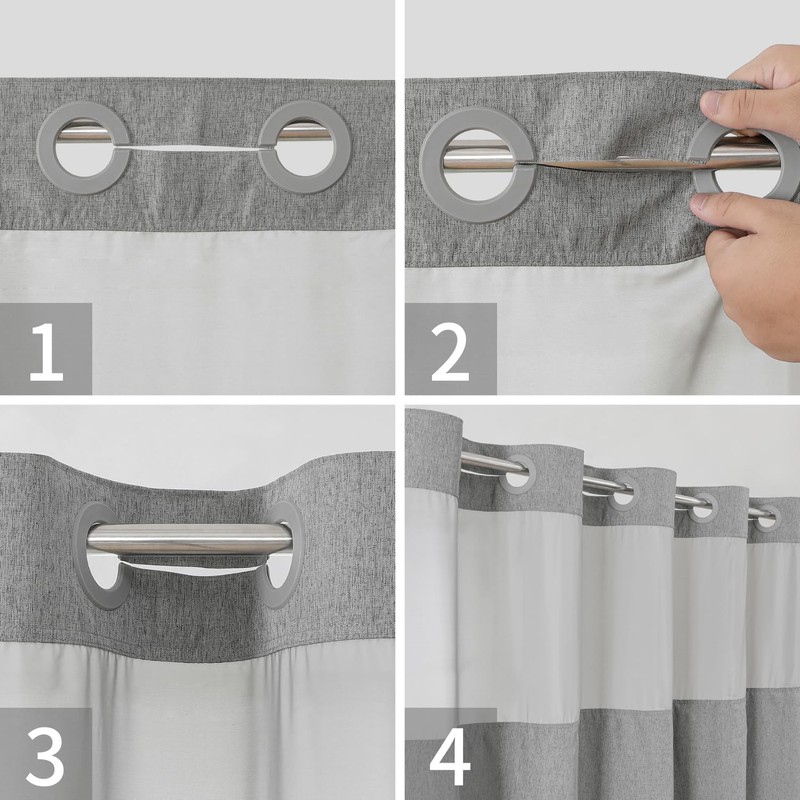 1

2

3

4