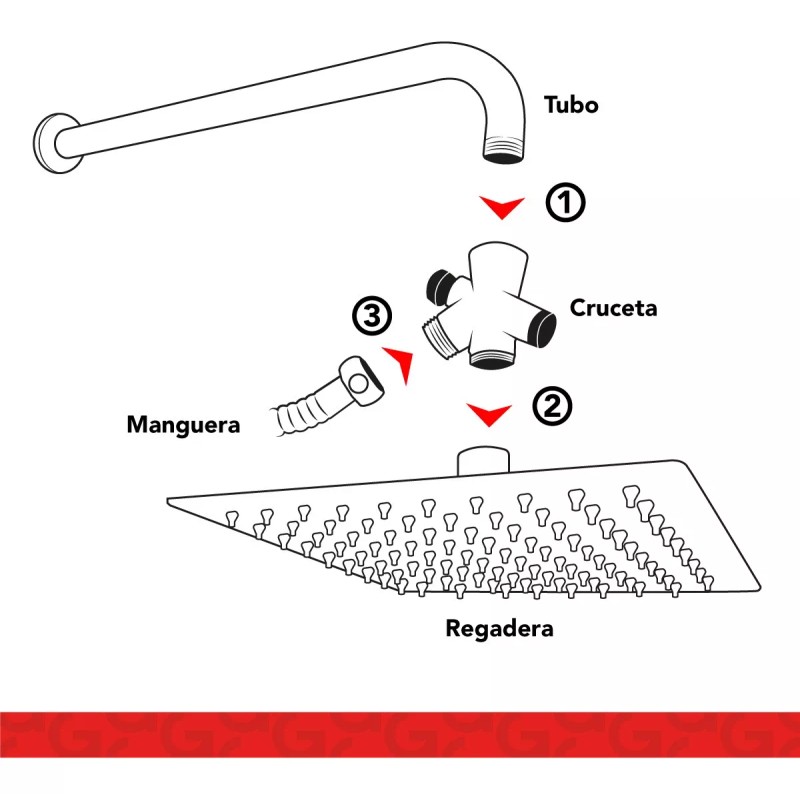 Tubo

1

3

Cruceta

Manguera

2

Regadera