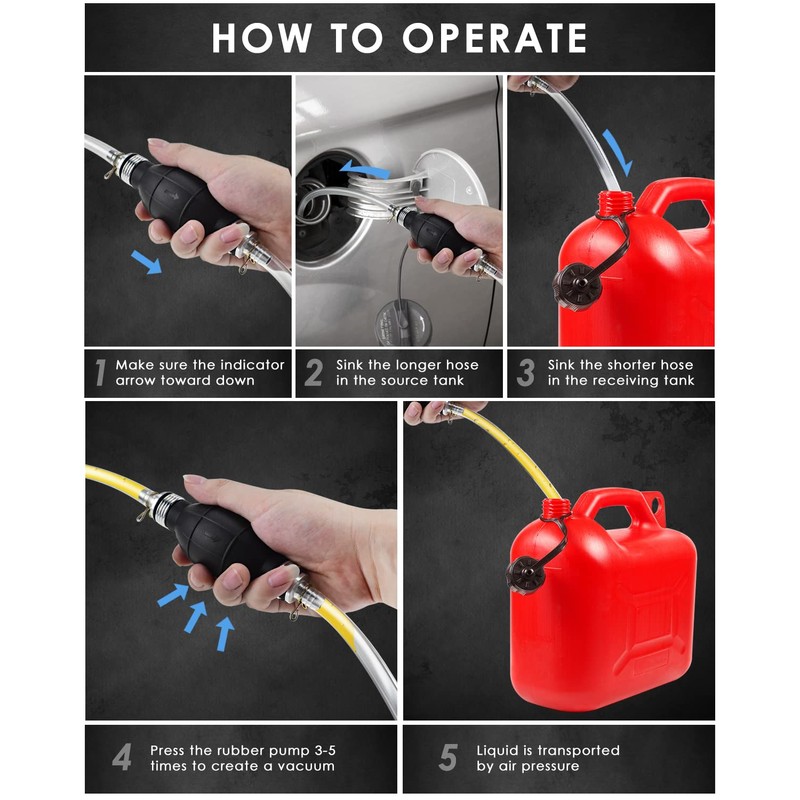 HOW TO OPERATE

1 Make sure the indicator arrow toward down

2 Sink the longer hose in the source tank

3 Sink the shorter hose in the receiving tank

4 Press the rubber pump 3-5 times to create a vacuum

5 Liquid is transported by air pressure