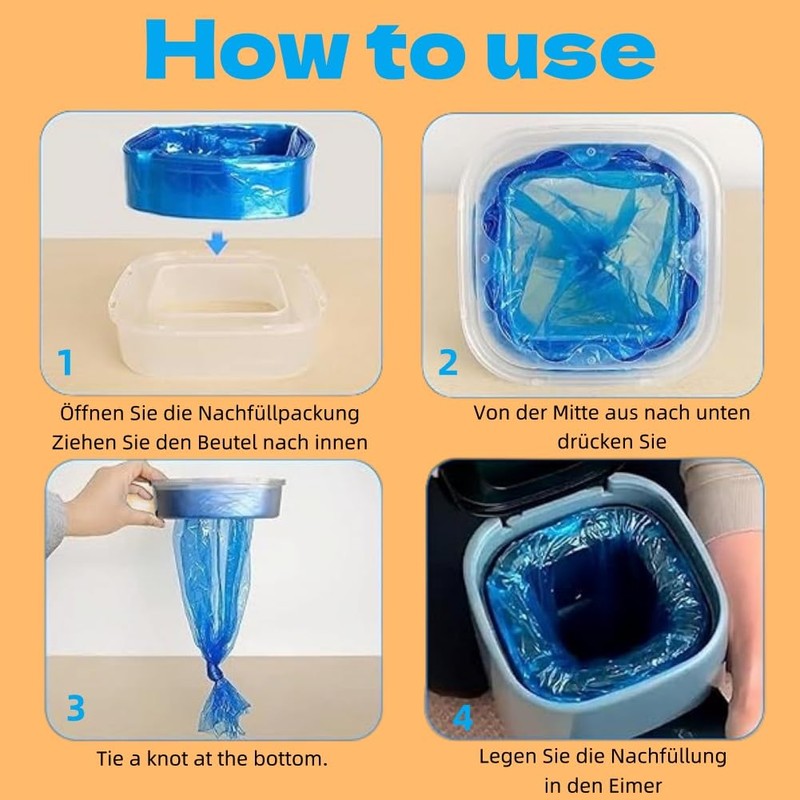 How to use

1

Öffnen Sie die Nachfüllpackung
Ziehen Sie den Beutel nach innen

2

Von der Mitte aus nach unten drücken Sie

3

Tie a knot at the bottom.

4

Legen Sie die Nachfüllung in den Eimer