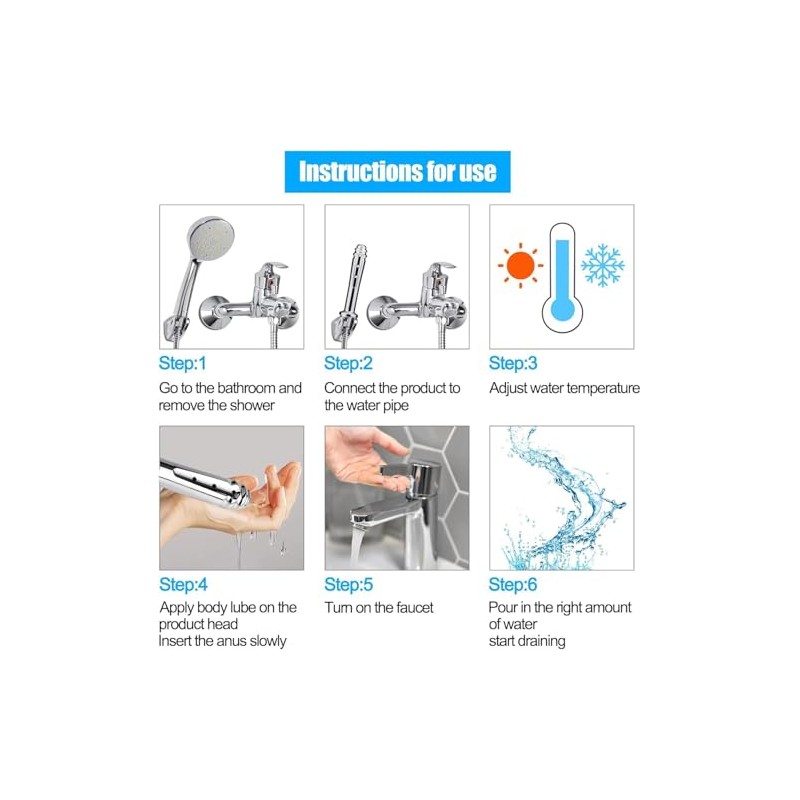 Instructions for use

Step:1

Go to the bathroom and remove the shower

Step:2

Connect the product to the water pipe

Step:3

Adjust water temperature

Step:4

Apply body lube on the product head
Insert the anus slowly

Step:5

Turn on the faucet

Step:6

Pour in the right amount of water
start draining