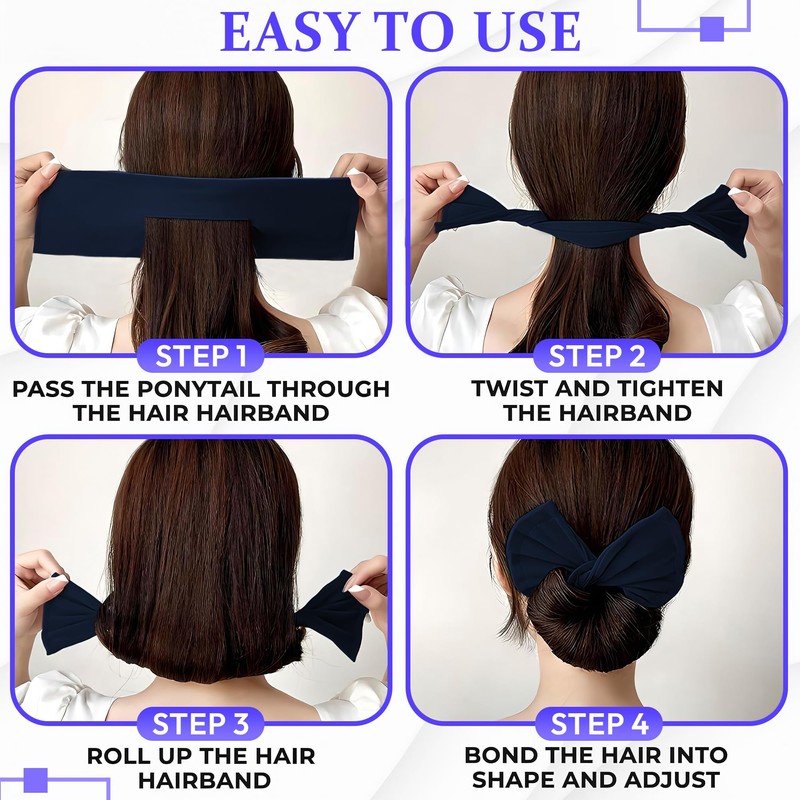 EASY TO USE

STEP 1
PASS THE PONYTAIL THROUGH THE HAIR HAIRBAND

STEP 2
TWIST AND TIGHTEN THE HAIRBAND

STEP 3
ROLL UP THE HAIR HAIRBAND

STEP 4
BOND THE HAIR INTO SHAPE AND ADJUST