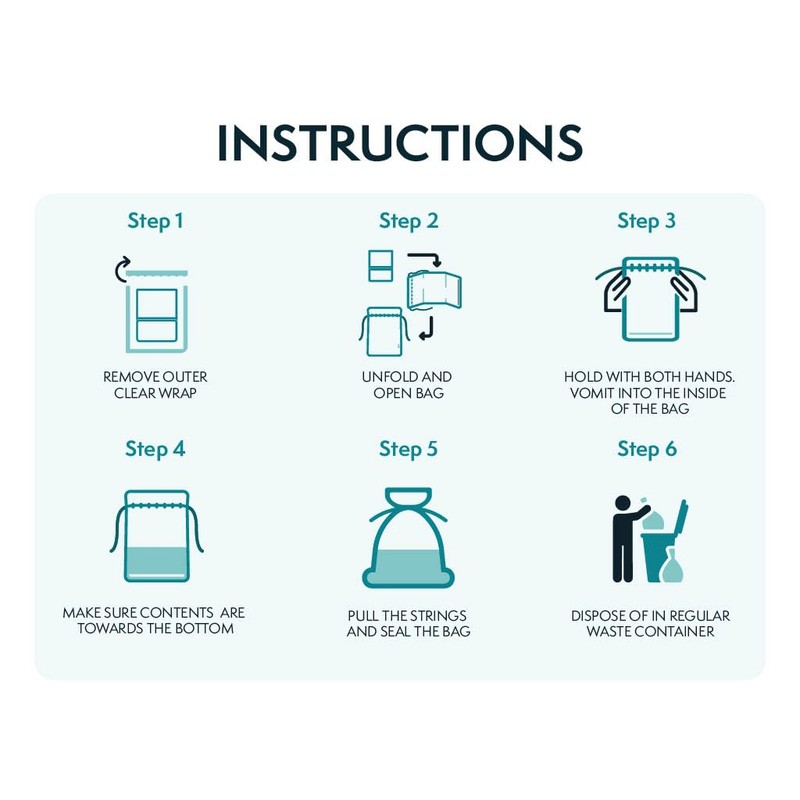 INSTRUCTIONS

Step 1

REMOVE OUTER CLEAR WRAP

Step 2

UNFOLD AND OPEN BAG

Step 3

HOLD WITH BOTH HANDS. VOMIT INTO THE INSIDE OF THE BAG

Step 4

MAKE SURE CONTENTS ARE TOWARDS THE BOTTOM

Step 5

PULL THE STRINGS AND SEAL THE BAG

Step 6

DISPOSE OF IN REGULAR WASTE CONTAINER