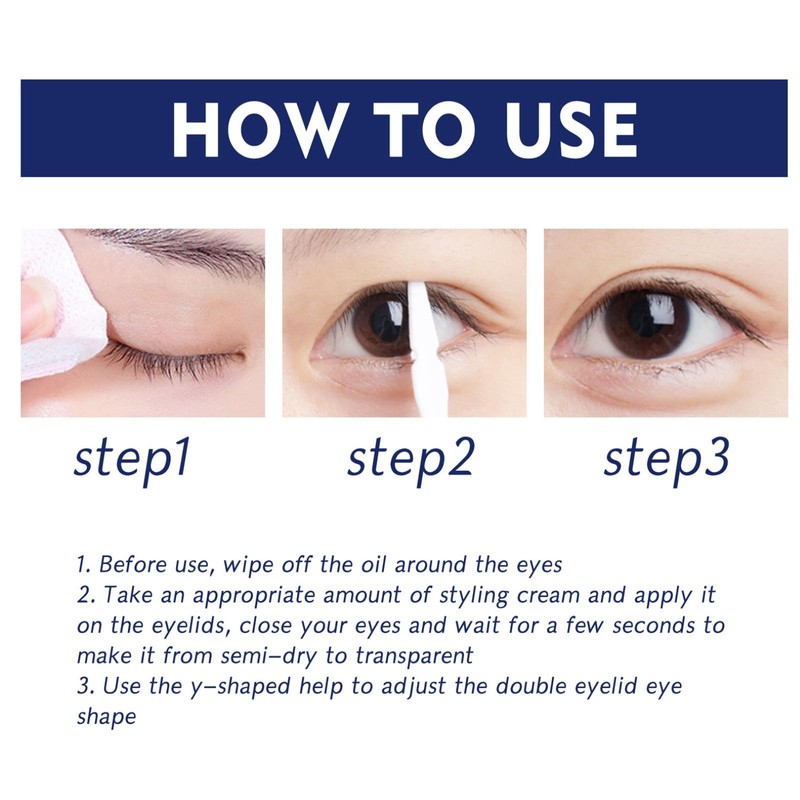 HOW TO USE

step1

step2

step3

1. Before use, wipe off the oil around the eyes
2. Take an appropriate amount of styling cream and apply it on the eyelids, close your eyes and wait for a few seconds to make it from semi-dry to transparent
3. Use the y-shaped help to adjust the double eyelid eye shape