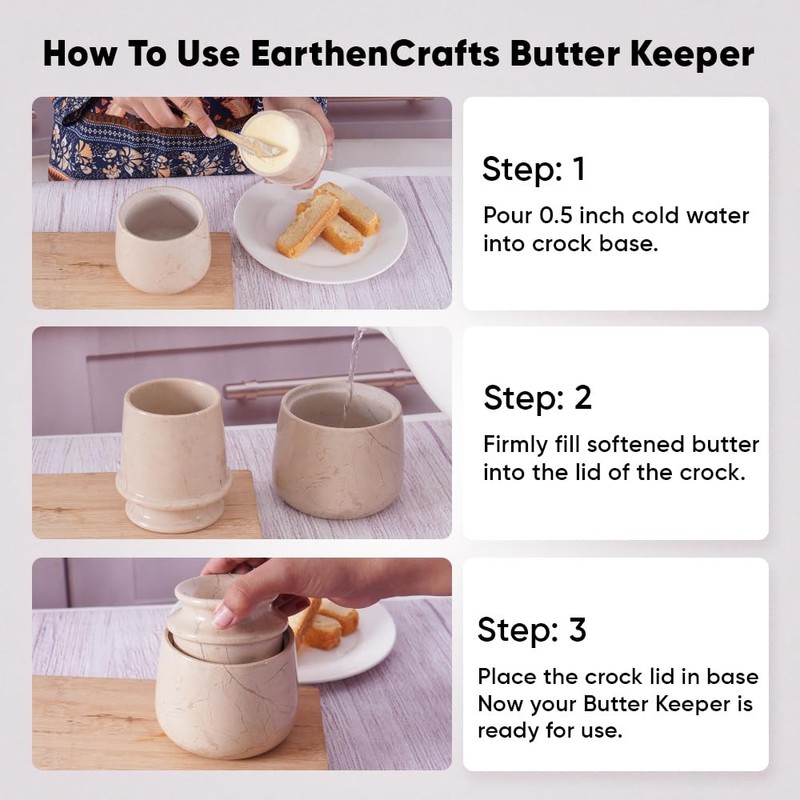 How To Use EarthenCrafts Butter Keeper

Step: 1

Pour 0.5 inch cold water into crock base.

Step: 2

Firmly fill softened butter into the lid of the crock.

Step: 3

Place the crock lid in base Now your Butter Keeper is ready for use.