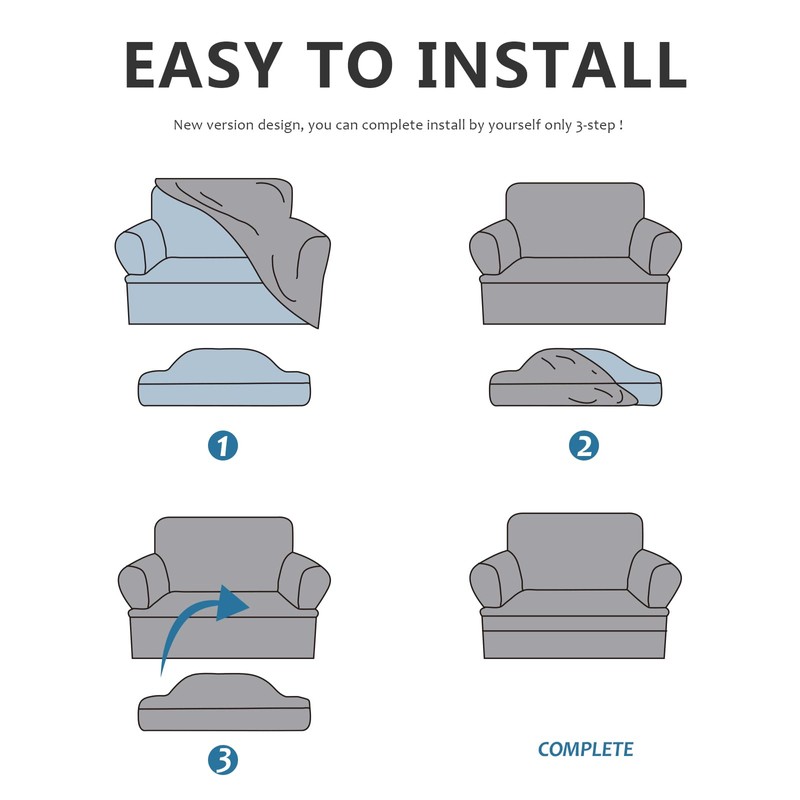 EASY TO INSTALL

New version design, you can complete install by yourself only 3-step !

1

2

3

COMPLETE