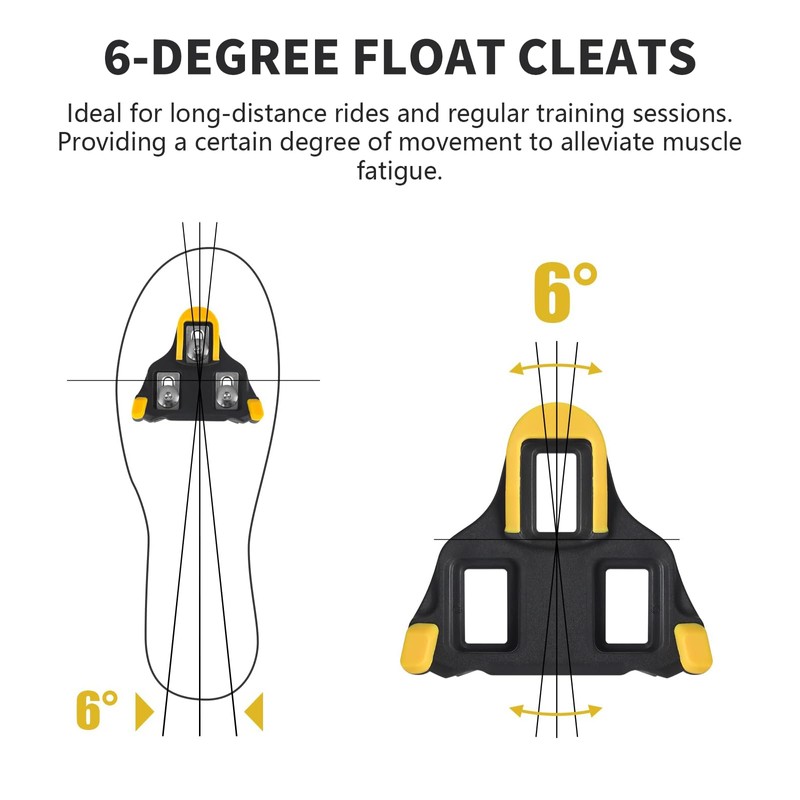 6-DEGREE FLOAT CLEATS

Ideal for long-distance rides and regular training sessions. Providing a certain degree of movement to alleviate muscle fatigue.

6°

6°