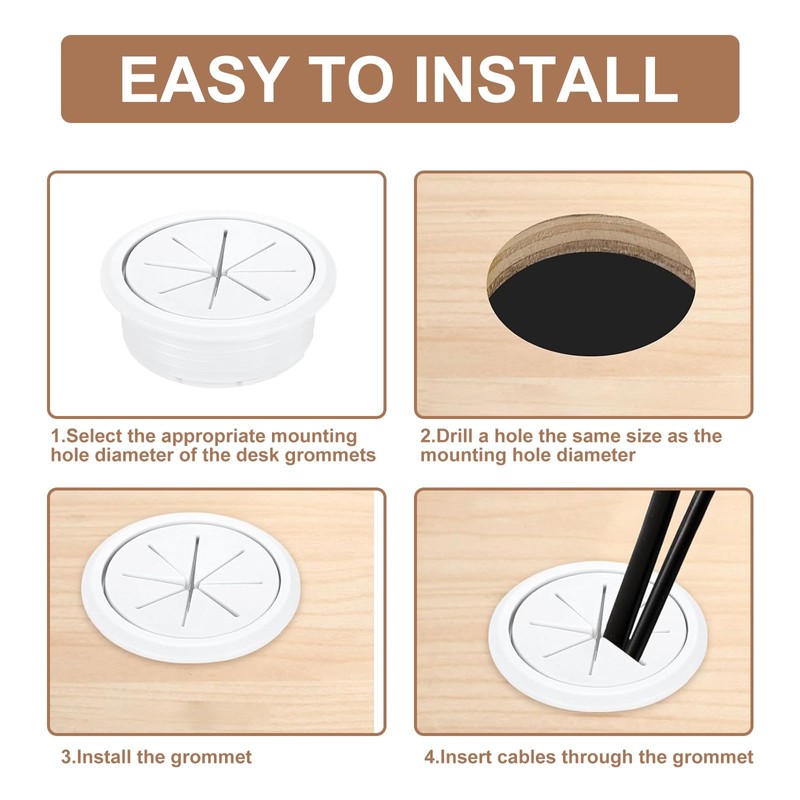 EASY TO INSTALL

1.Select the appropriate mounting hole diameter of the desk grommets

2.Drill a hole the same size as the mounting hole diameter

3.Install the grommet

4.Insert cables through the grommet