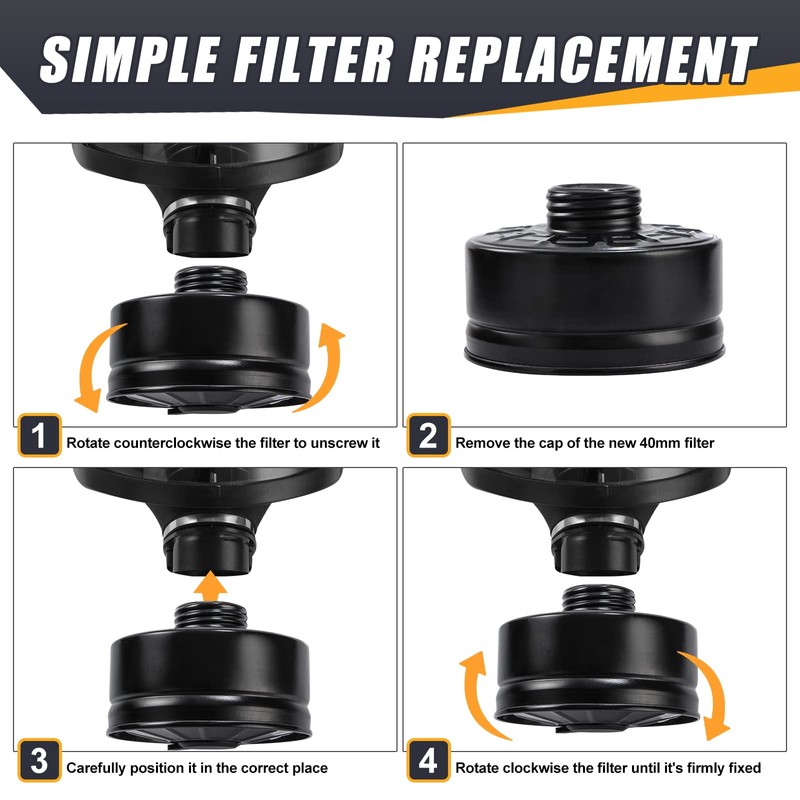 SIMPLE FILTER REPLACEMENT

1 Rotate counterclockwise the filter to unscrew it

2 Remove the cap of the new 40mm filter

3 Carefully position it in the correct place

4 Rotate clockwise the filter until it's firmly fixed