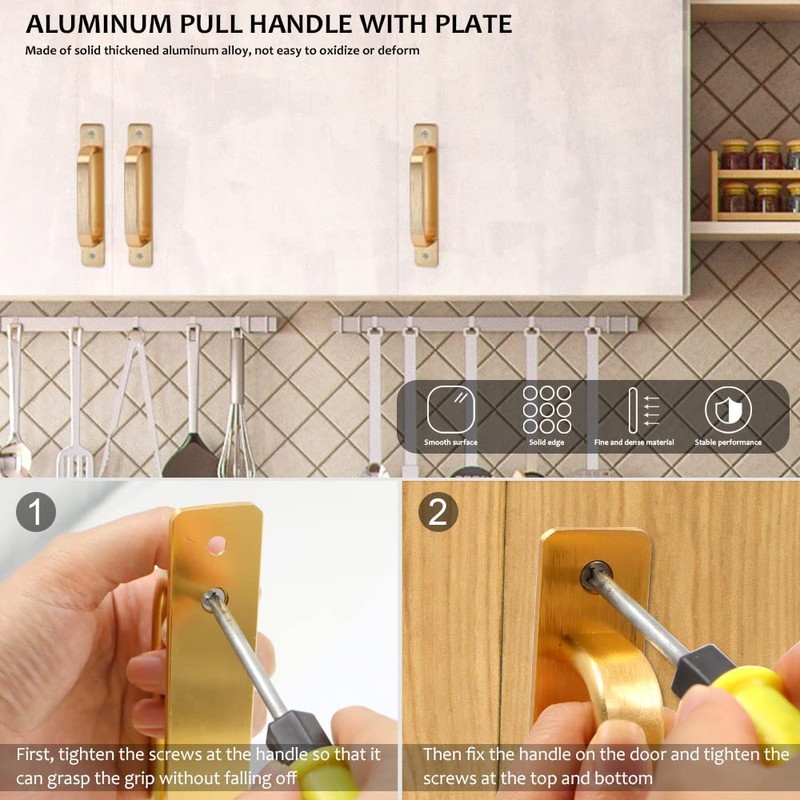 ALUMINUM PULL HANDLE WITH PLATE

Made of solid thickened aluminum alloy, not easy to oxidize or deform

Smooth surface

Solid edge

Fine and dense material

Stable performance

1

First, tighten the screws at the handle so that it can grasp the grip without falling off

2

Then fix the handle on the door and tighten the screws at the top and bottom