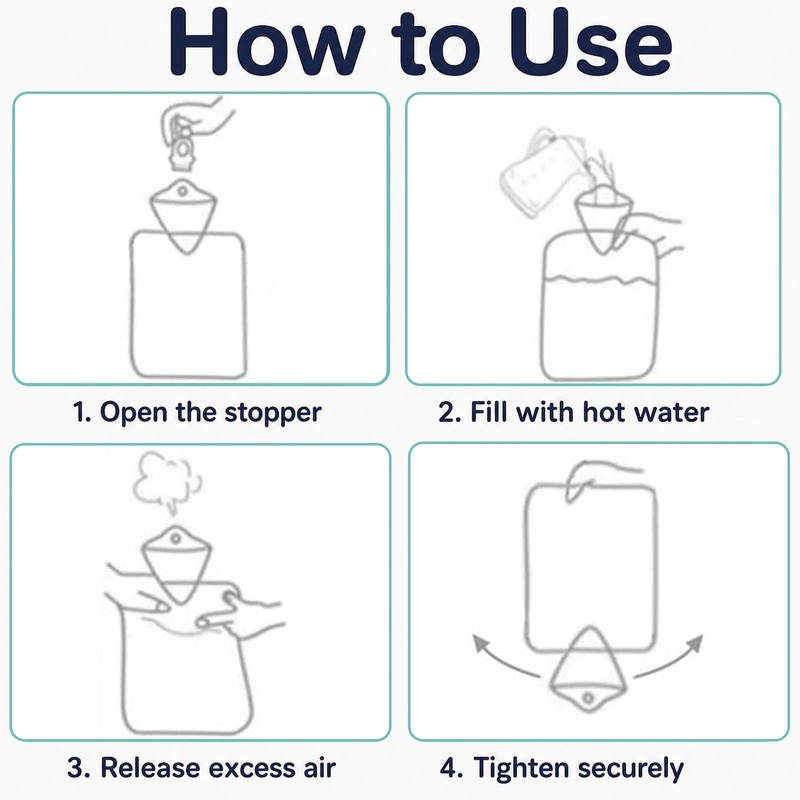 How to Use

1. Open the stopper

2. Fill with hot water

3. Release excess air

4. Tighten securely