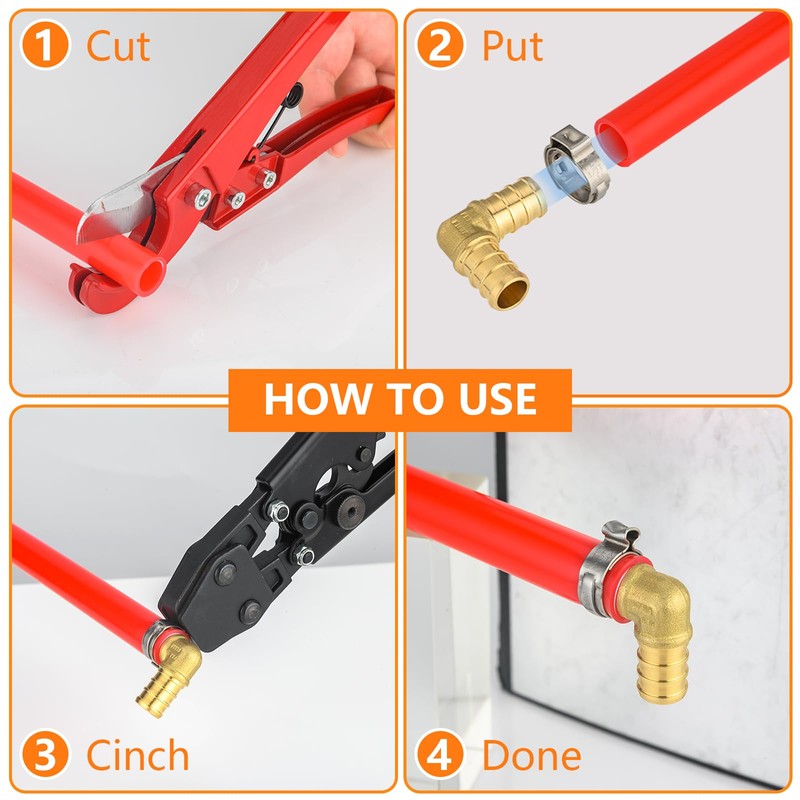 1 Cut

2 Put

HOW TO USE

3 Cinch

4 Done