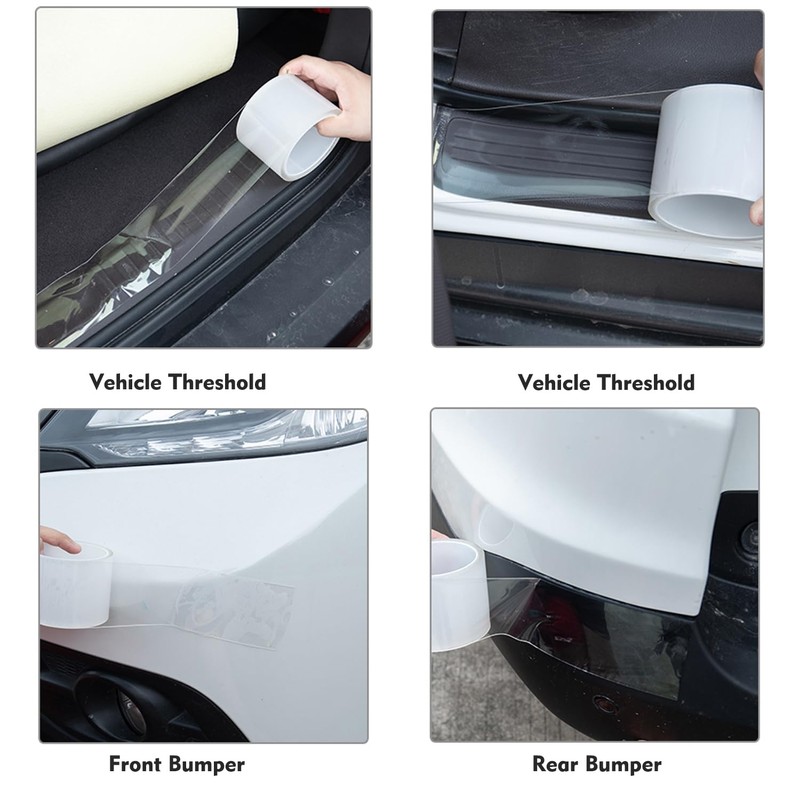 Vehicle Threshold

Vehicle Threshold

Front Bumper

Rear Bumper