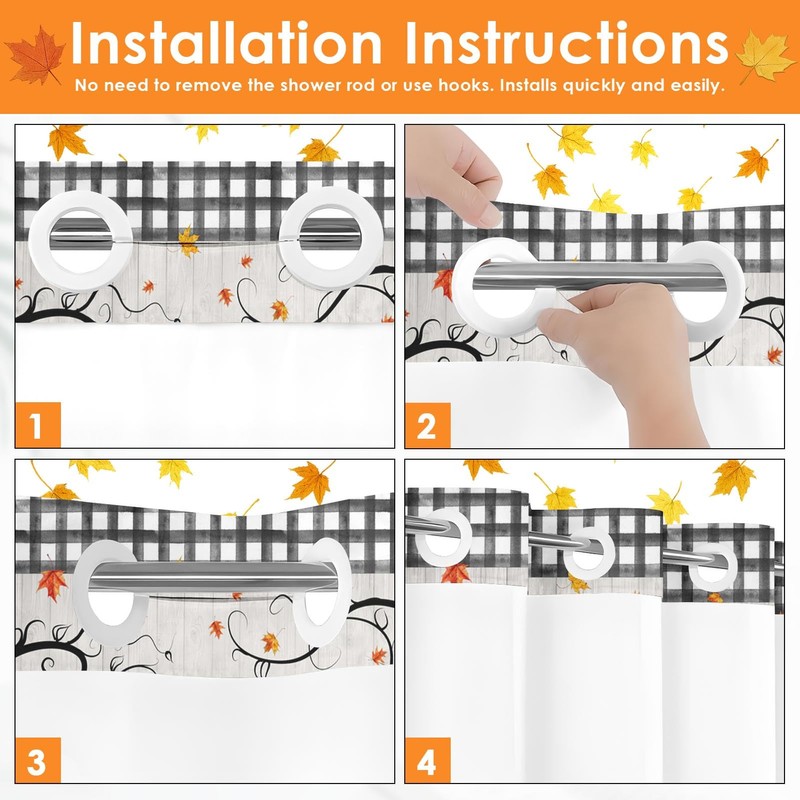 Installation Instructions

No need to remove the shower rod or use hooks. Installs quickly and easily.

1

2

3

4