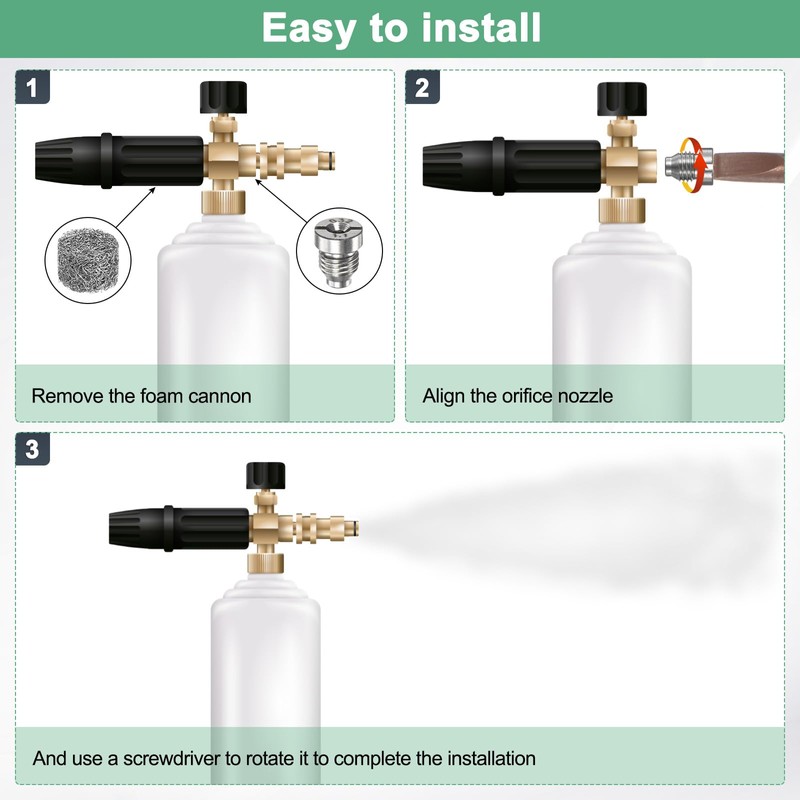 Easy to install

1

Remove the foam cannon

2

Align the orifice nozzle

3

And use a screwdriver to rotate it to complete the installation