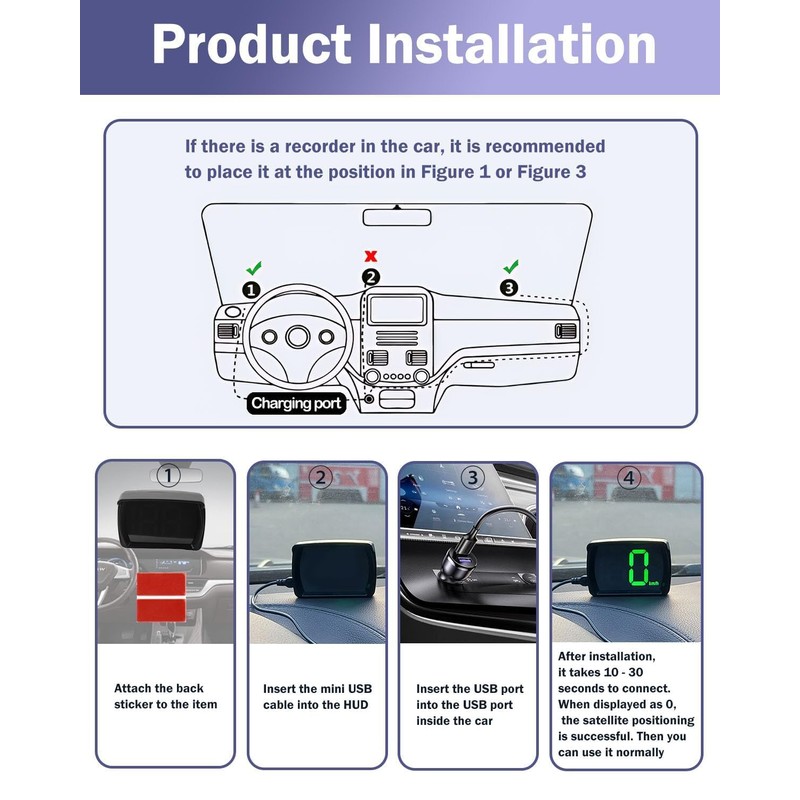 Product Installation

If there is a recorder in the car, it is recommended to place it at the position in Figure 1 or Figure 3

1
2
3

Charging port

①
Attach the back sticker to the item

②
Insert the mini USB cable into the HUD

③
Insert the USB port into the USB port inside the car

④
0
km/h
After installation, it takes 10 - 30 seconds to connect. When displayed as 0, the satellite positioning is successful. Then you can use it normally