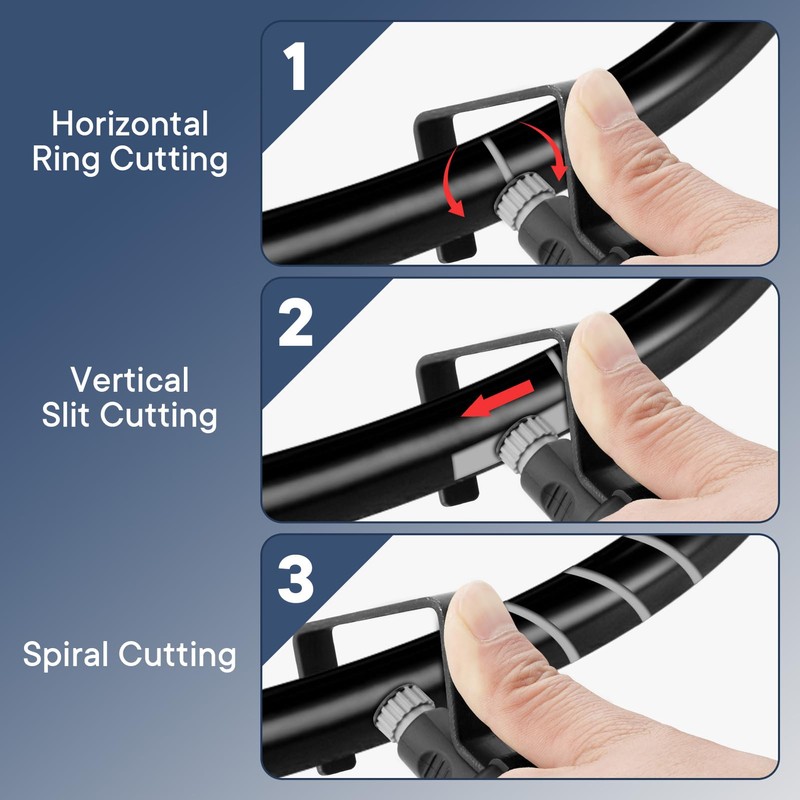 1
Horizontal Ring Cutting

2
Vertical Slit Cutting

3
Spiral Cutting