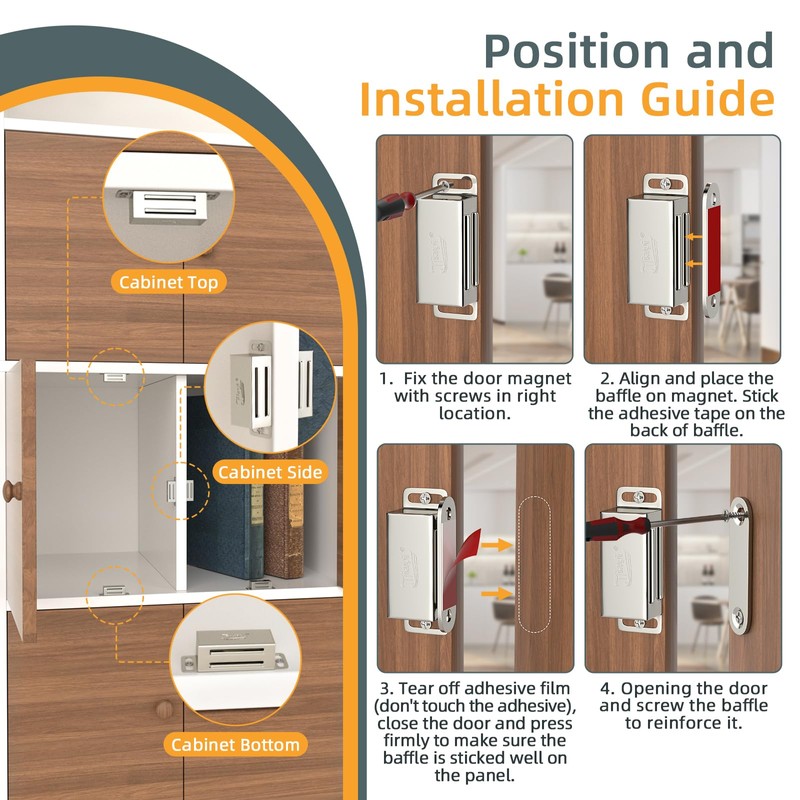 Position and
Installation Guide

Cabinet Top

Cabinet Side

Cabinet Bottom

1. Fix the door magnet with screws in right location.

2. Align and place the baffle on magnet. Stick the adhesive tape on the back of baffle.

3. Tear off adhesive film (don't touch the adhesive), close the door and press firmly to make sure the baffle is sticked well on the panel.

4. Opening the door and screw the baffle to reinforce it.