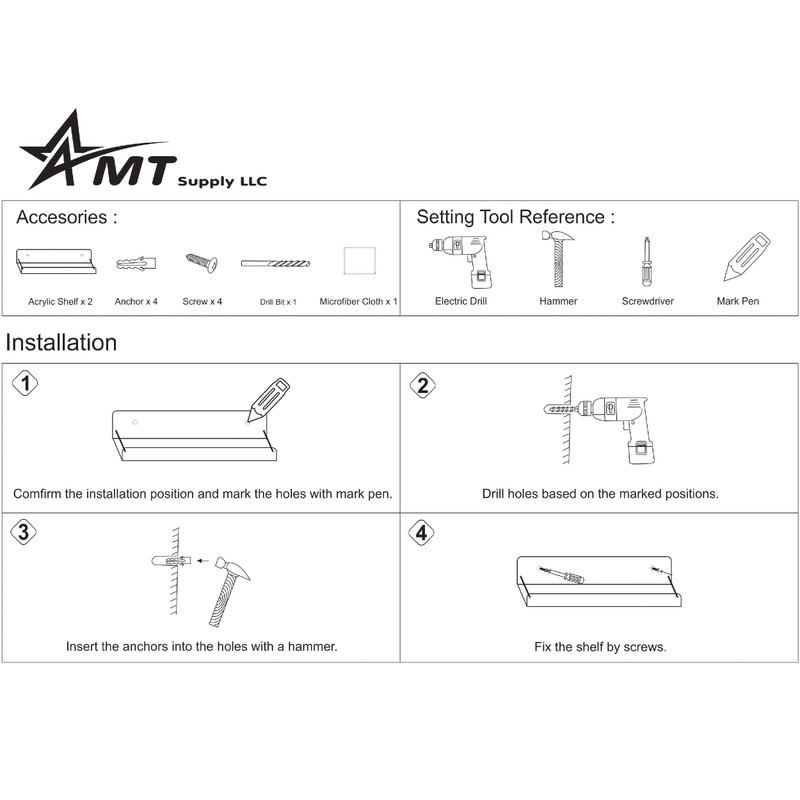 AMT Supply LLC

Accesories :

Acrylic Shelf x 2
Anchor x 4
Screw x 4
Drill Bit x 1
Microfiber Cloth x 1

Setting Tool Reference :

Electric Drill
Hammer
Screwdriver
Mark Pen

Installation

1
Comfirm the installation position and mark the holes with mark pen.

2
Drill holes based on the marked positions.

3
Insert the anchors into the holes with a hammer.

4
Fix the shelf by screws.