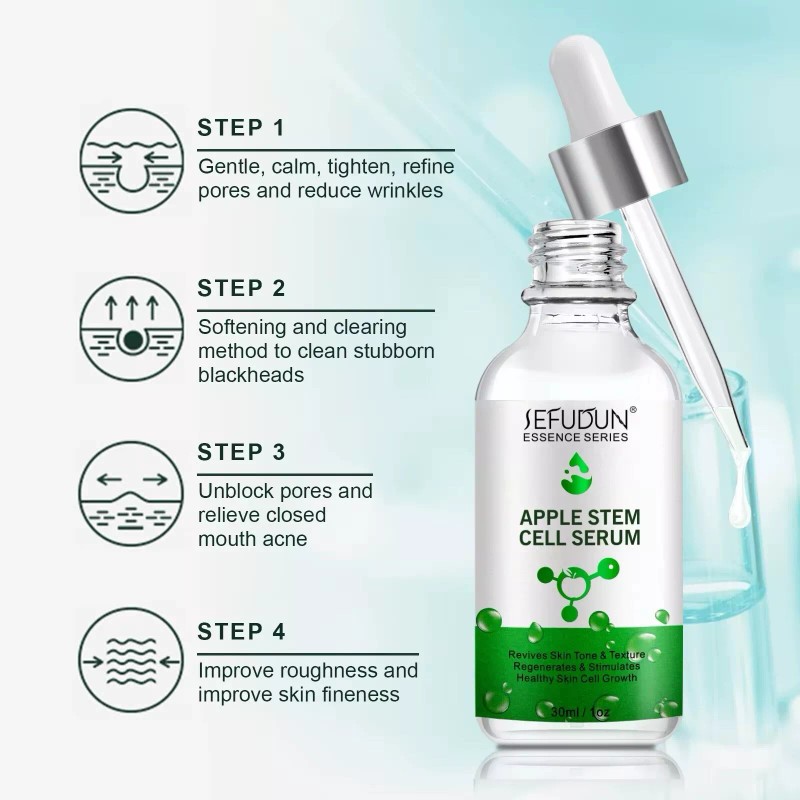 STEP 1
Gentle, calm, tighten, refine pores and reduce wrinkles

STEP 2
Softening and clearing method to clean stubborn blackheads

STEP 3
Unblock pores and relieve closed mouth acne

STEP 4
Improve roughness and improve skin fineness

SEFUDUN®
ESSENCE SERIES

APPLE STEM CELL SERUM

Revives Skin Tone & Texture
Regenerates & Stimulates
Healthy Skin Cell Growth

30ml / 1oz