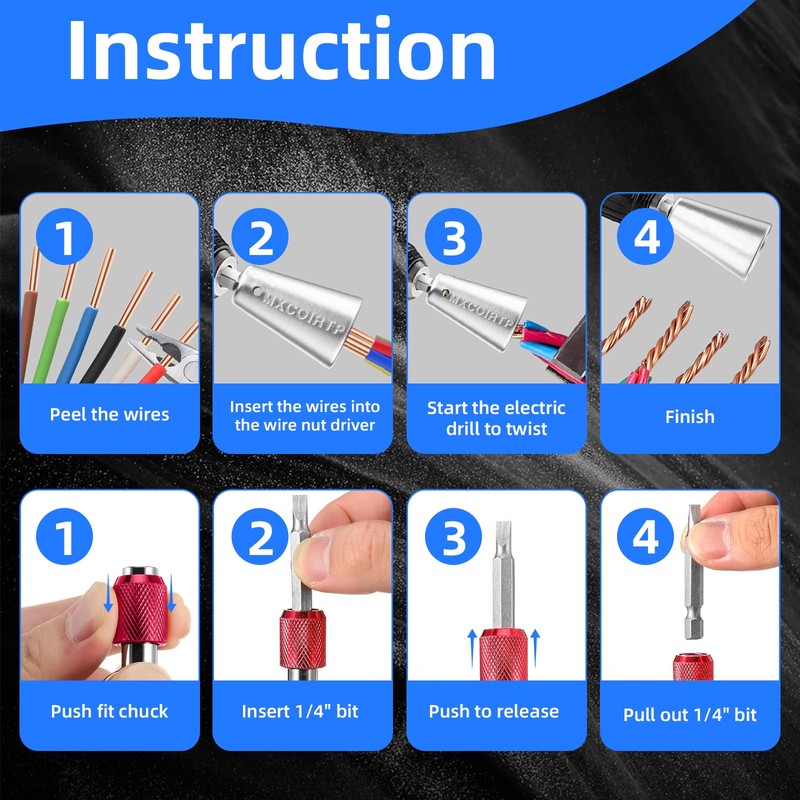 Instruction

1
Peel the wires

2
MXCOIRTP
Insert the wires into the wire nut driver

3
MXCOIRTP
Start the electric drill to twist

4
Finish

1
Push fit chuck

2
Insert 1/4" bit

3
Push to release

4
Pull out 1/4" bit