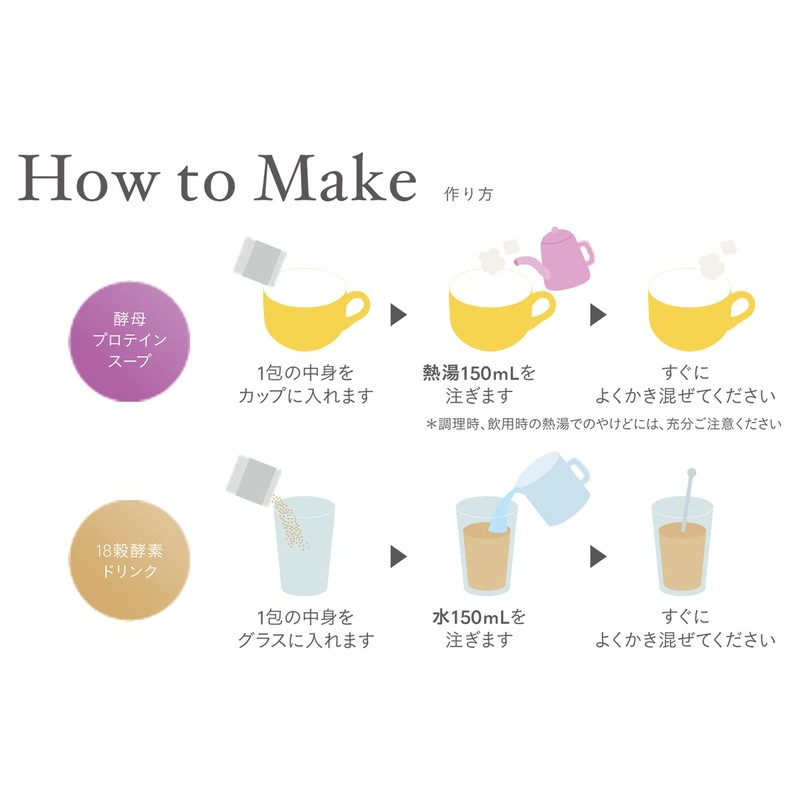 How to Make 作り方

酵母
プロテイン
スープ

1包の中身を
カップに入れます

熱湯150mLを
注ぎます

すぐに
よくかき混ぜてください

＊調理時、飲用時の熱湯でのやけどには、充分ご注意ください

18穀酵素
ドリンク

1包の中身を
グラスに入れます

水150mLを
注ぎます

すぐに
よくかき混ぜてください