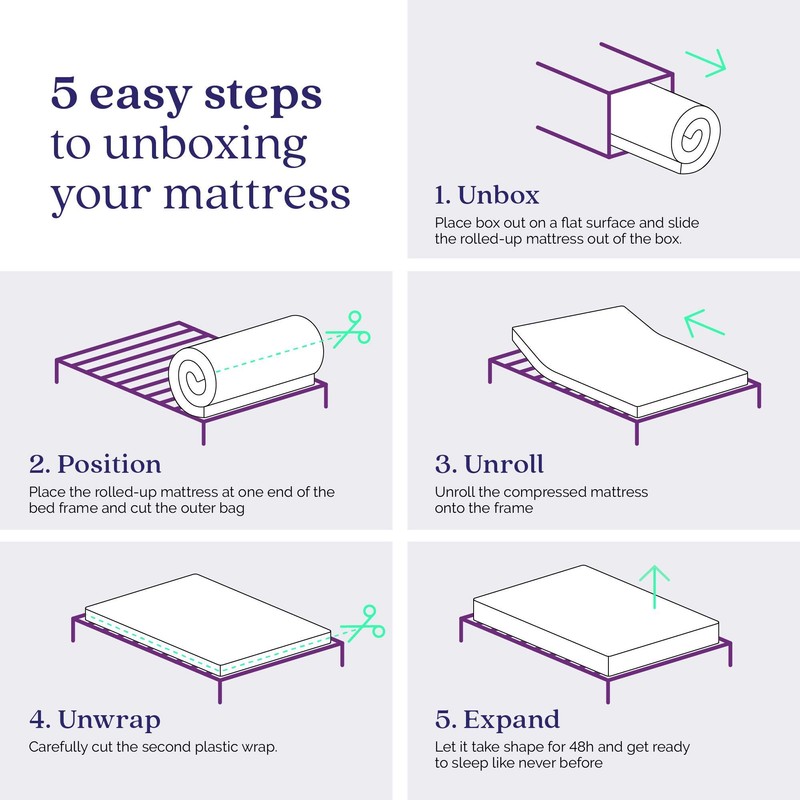 5 easy steps to unboxing your mattress

1. Unbox
Place box out on a flat surface and slide the rolled-up mattress out of the box.

2. Position
Place the rolled-up mattress at one end of the bed frame and cut the outer bag

3. Unroll
Unroll the compressed mattress onto the frame

4. Unwrap
Carefully cut the second plastic wrap.

5. Expand
Let it take shape for 48h and get ready to sleep like never before