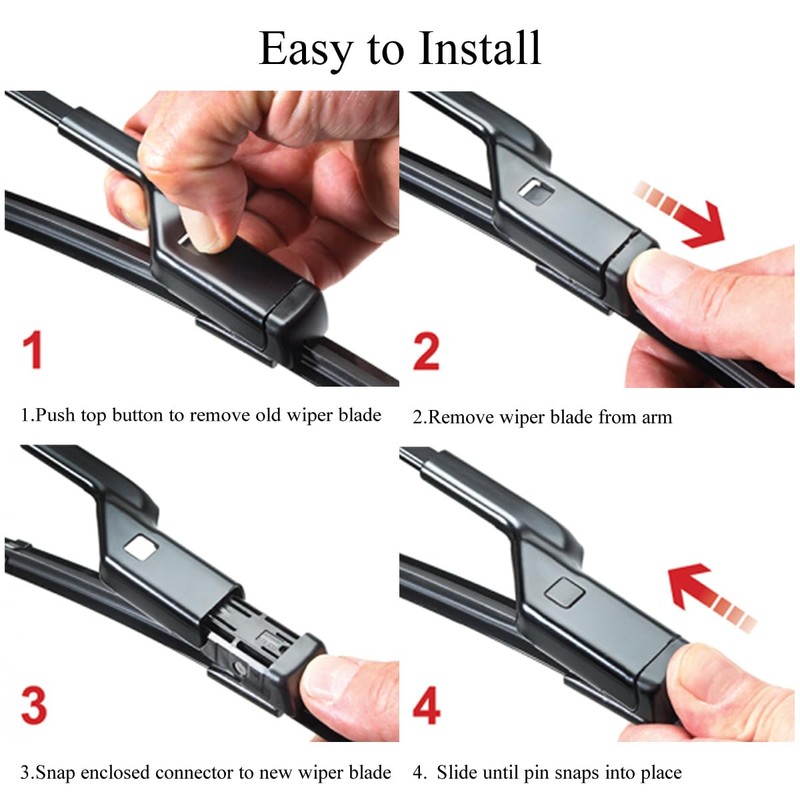 Easy to Install

1

1.Push top button to remove old wiper blade

2

2.Remove wiper blade from arm

3

3.Snap enclosed connector to new wiper blade

4

4. Slide until pin snaps into place