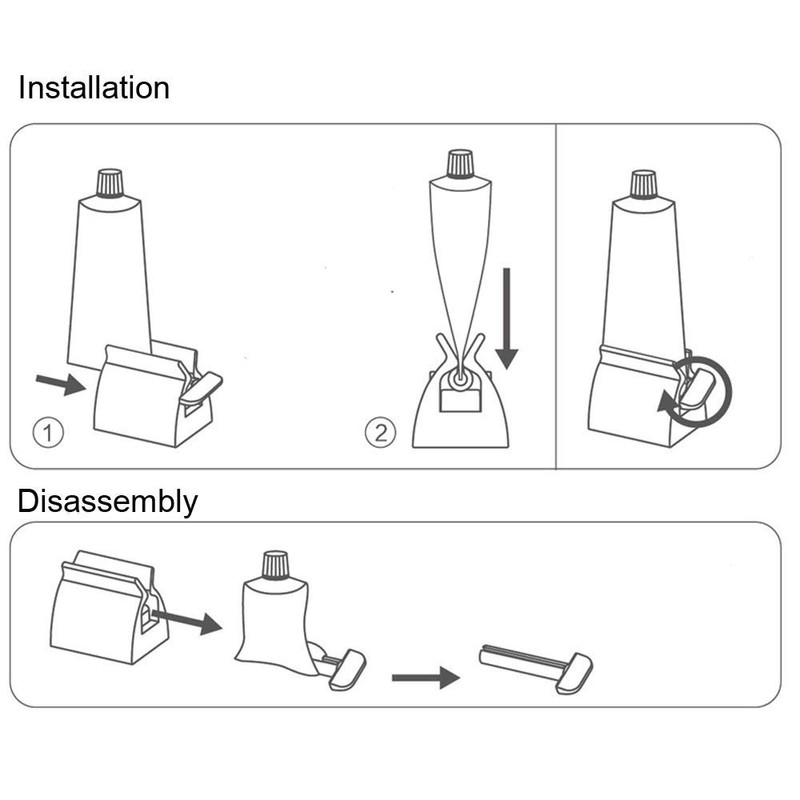 Installation

①

②

Disassembly