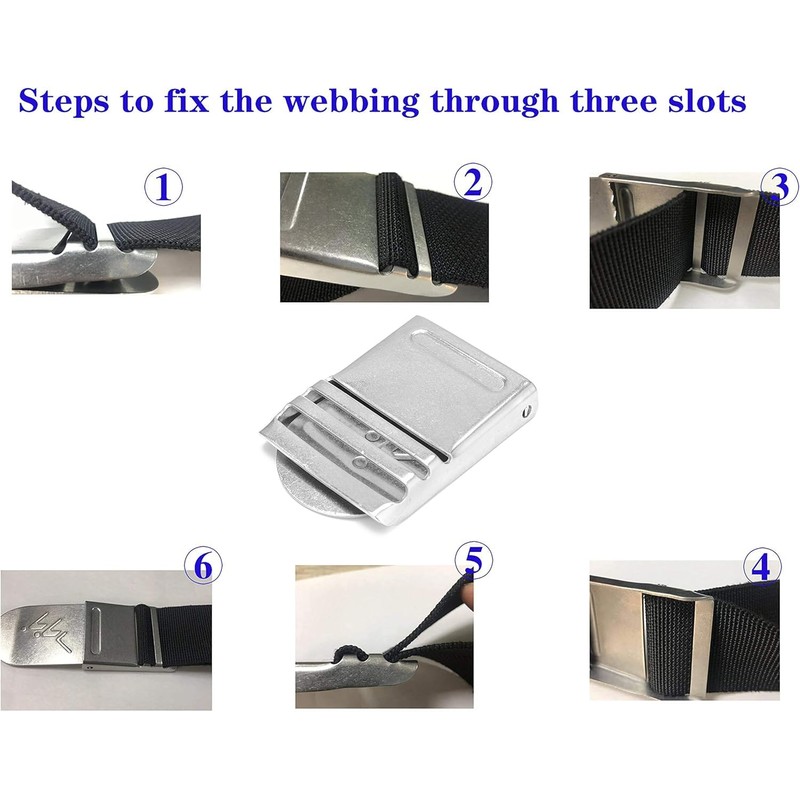 Steps to fix the webbing through three slots

①

②

③

⑥

⑤

④