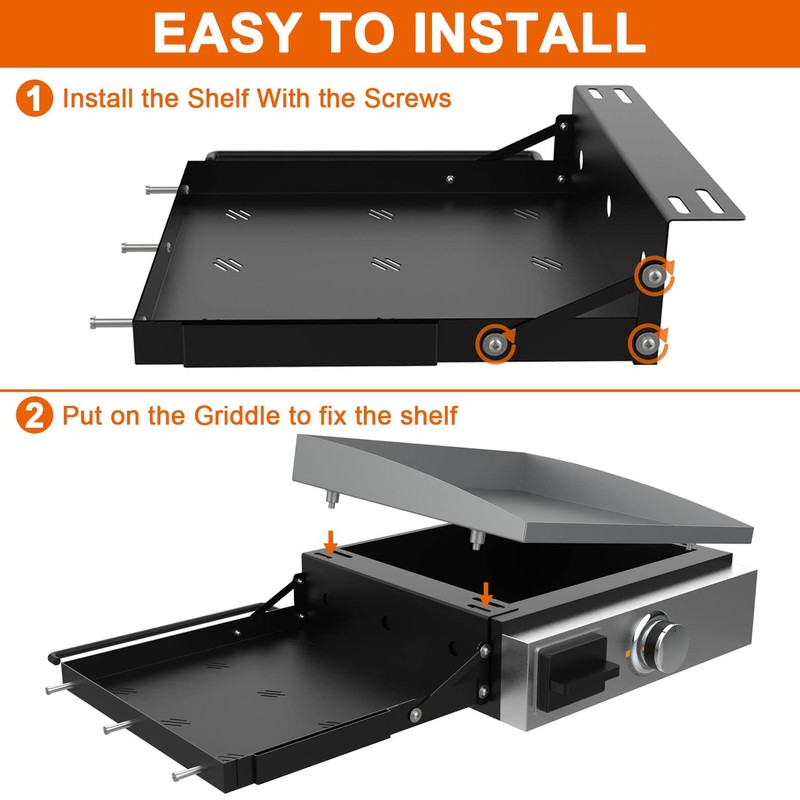 EASY TO INSTALL

1 Install the Shelf With the Screws

2 Put on the Griddle to fix the shelf