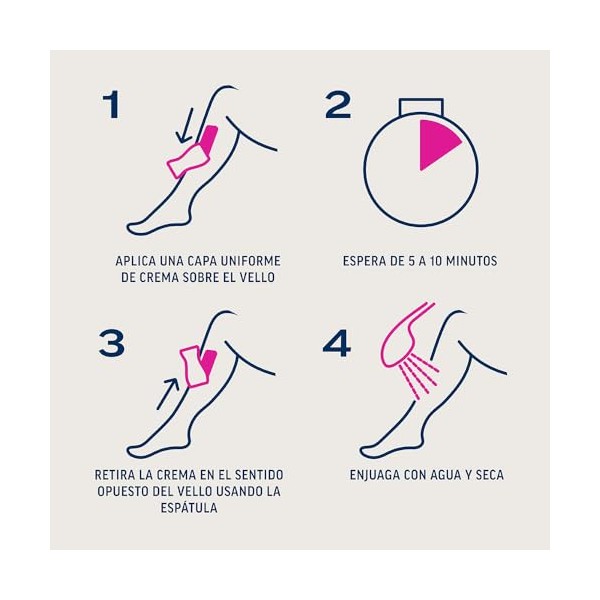 1

APLICA UNA CAPA UNIFORME DE CREMA SOBRE EL VELLO

2

ESPERA DE 5 A 10 MINUTOS

3

RETIRA LA CREMA EN EL SENTIDO OPUESTO DEL VELLO USANDO LA ESPÁTULA

4

ENJUAGA CON AGUA Y SECA